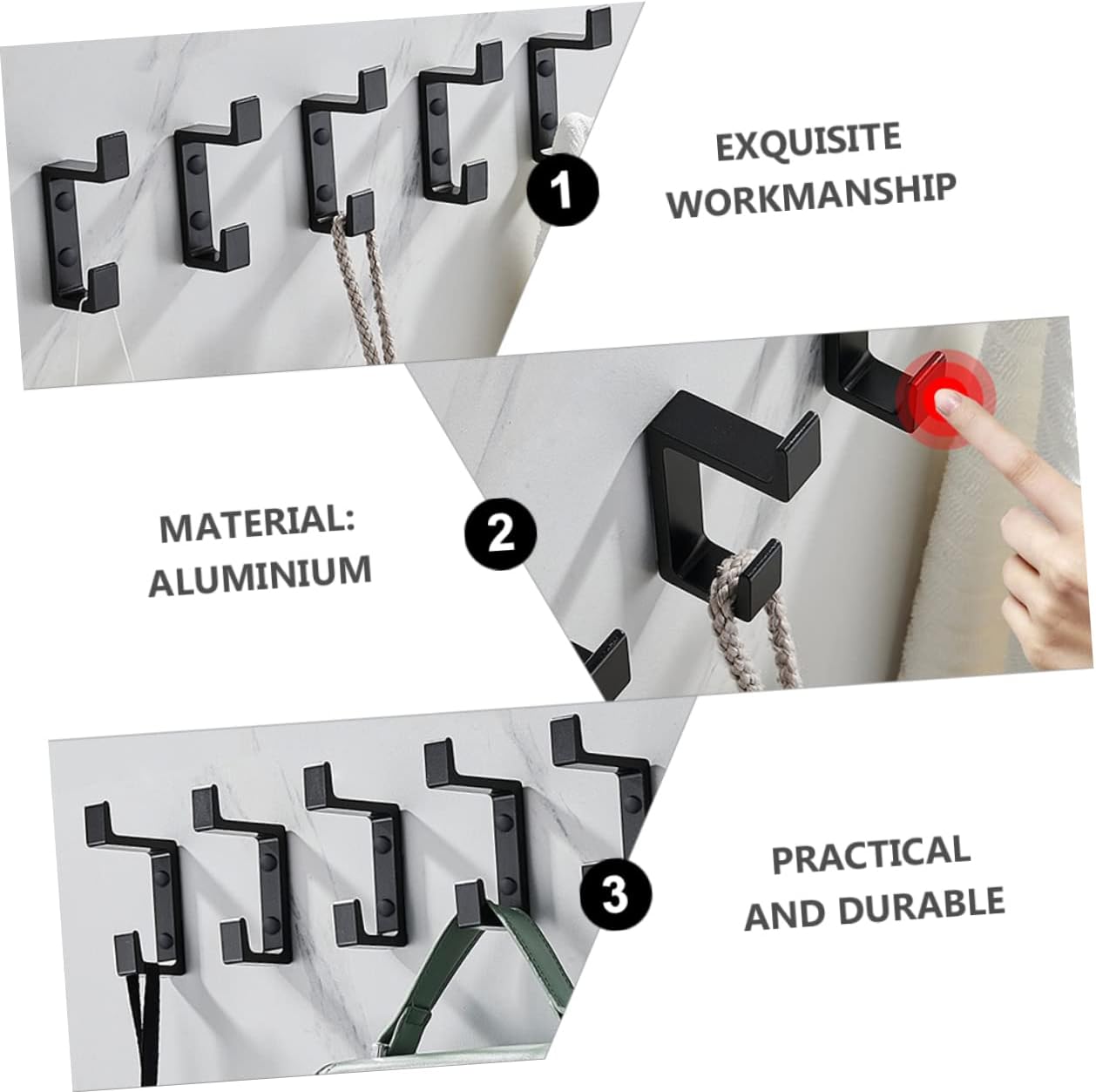 1

EXQUISITE WORKMANSHIP

MATERIAL: ALUMINIUM

2

3

PRACTICAL AND DURABLE