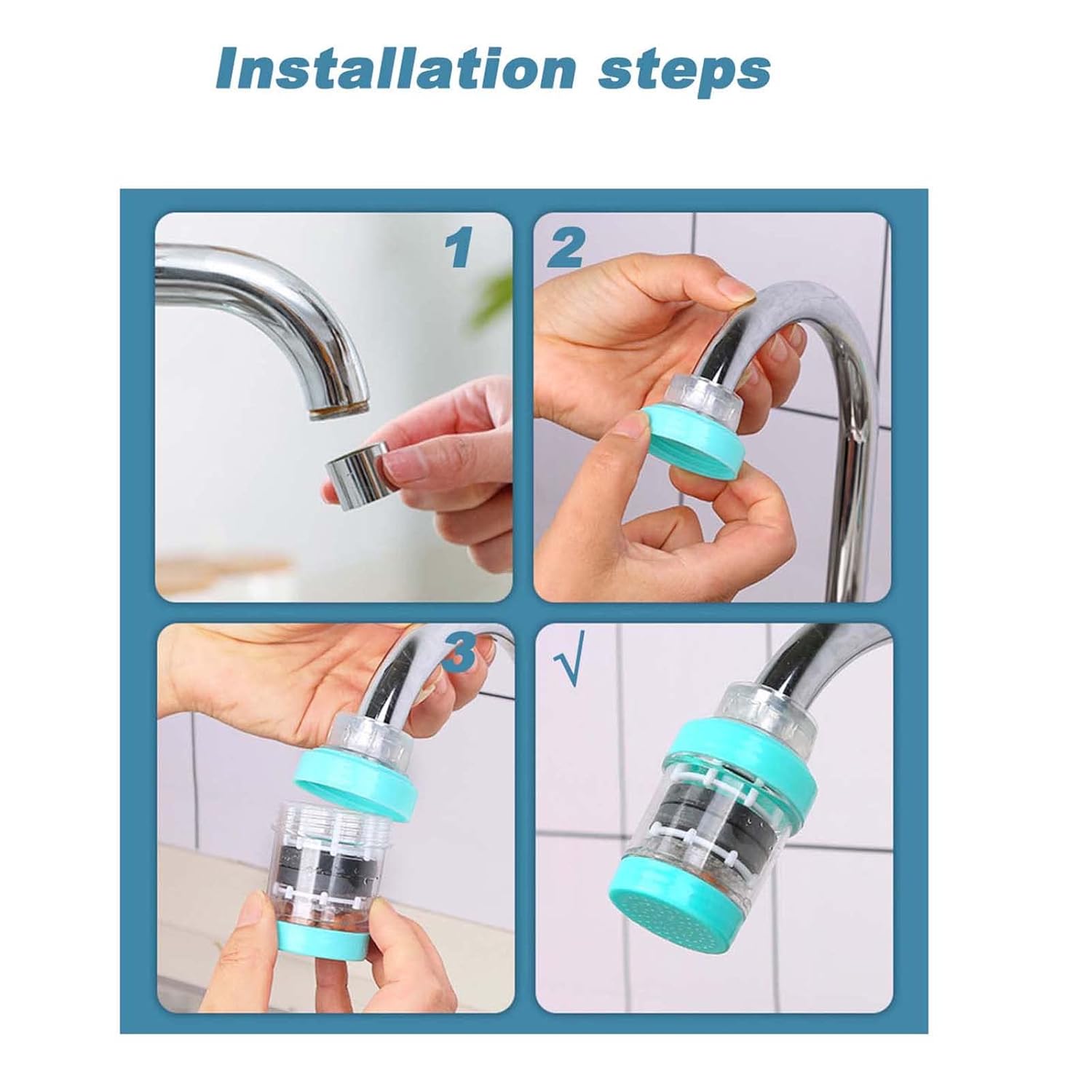 Installation steps

1

2

3

√