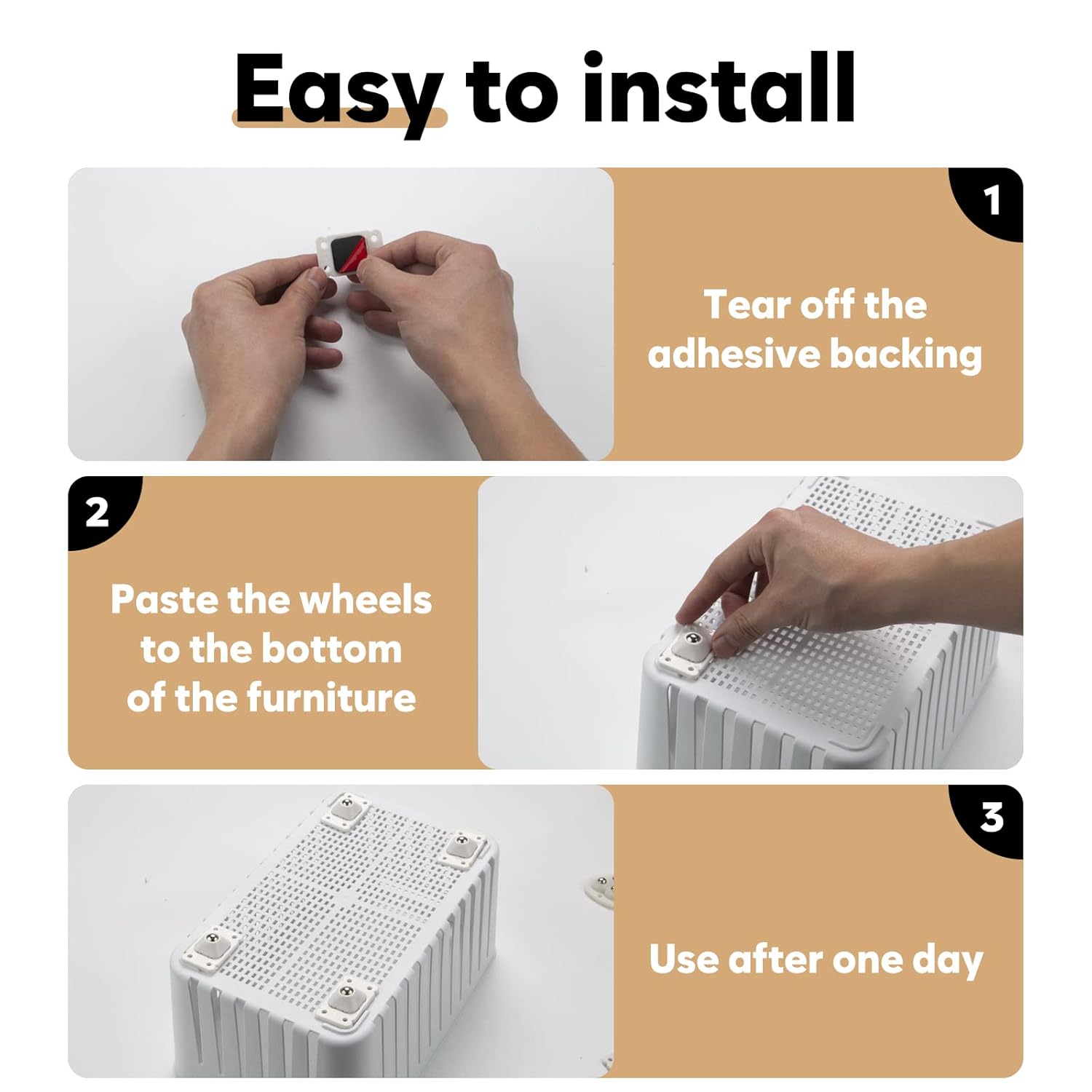 Easy to install

1

Tear off the adhesive backing

2

Paste the wheels to the bottom of the furniture

3

Use after one day