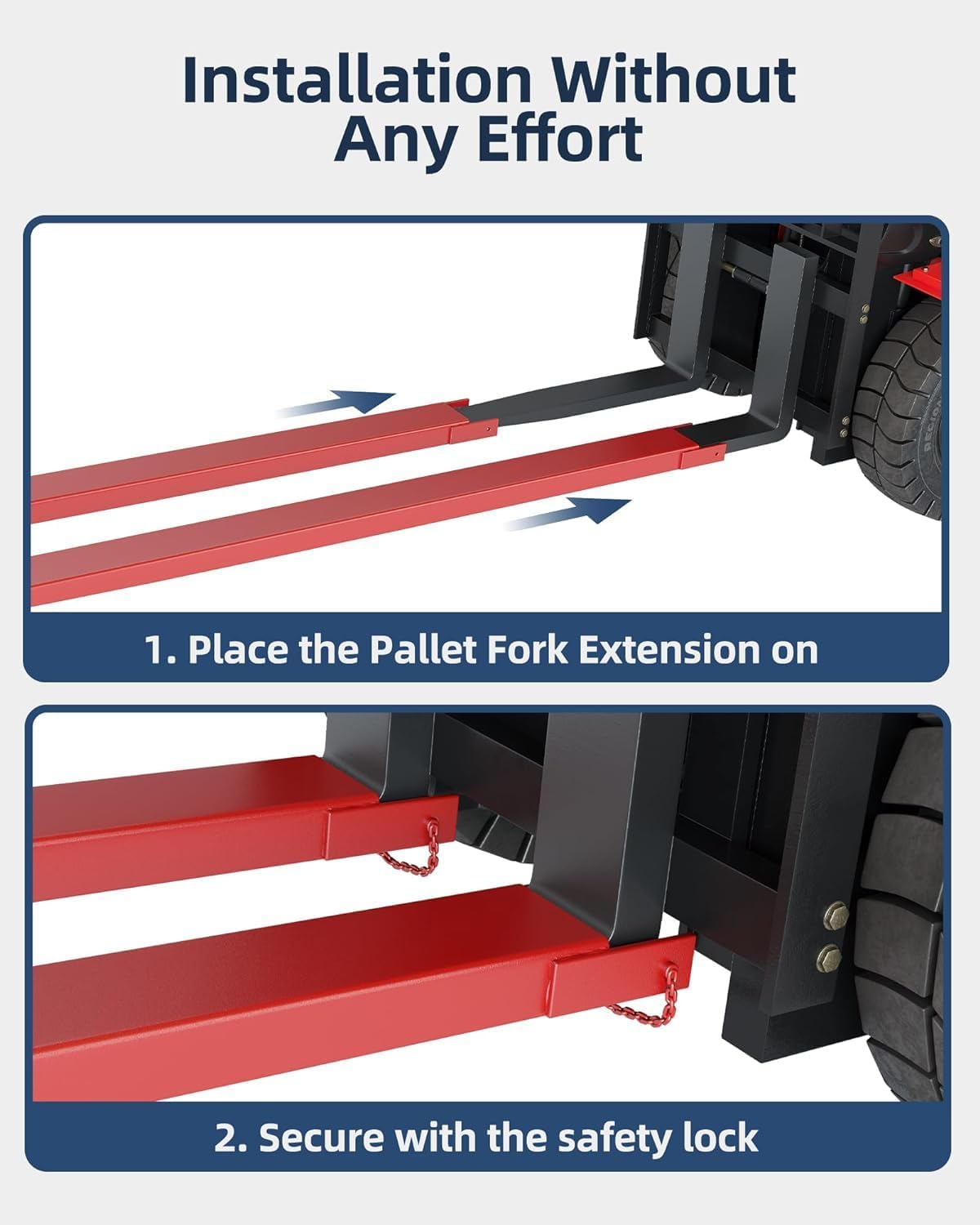 Installation Without Any Effort

1. Place the Pallet Fork Extension on

2. Secure with the safety lock