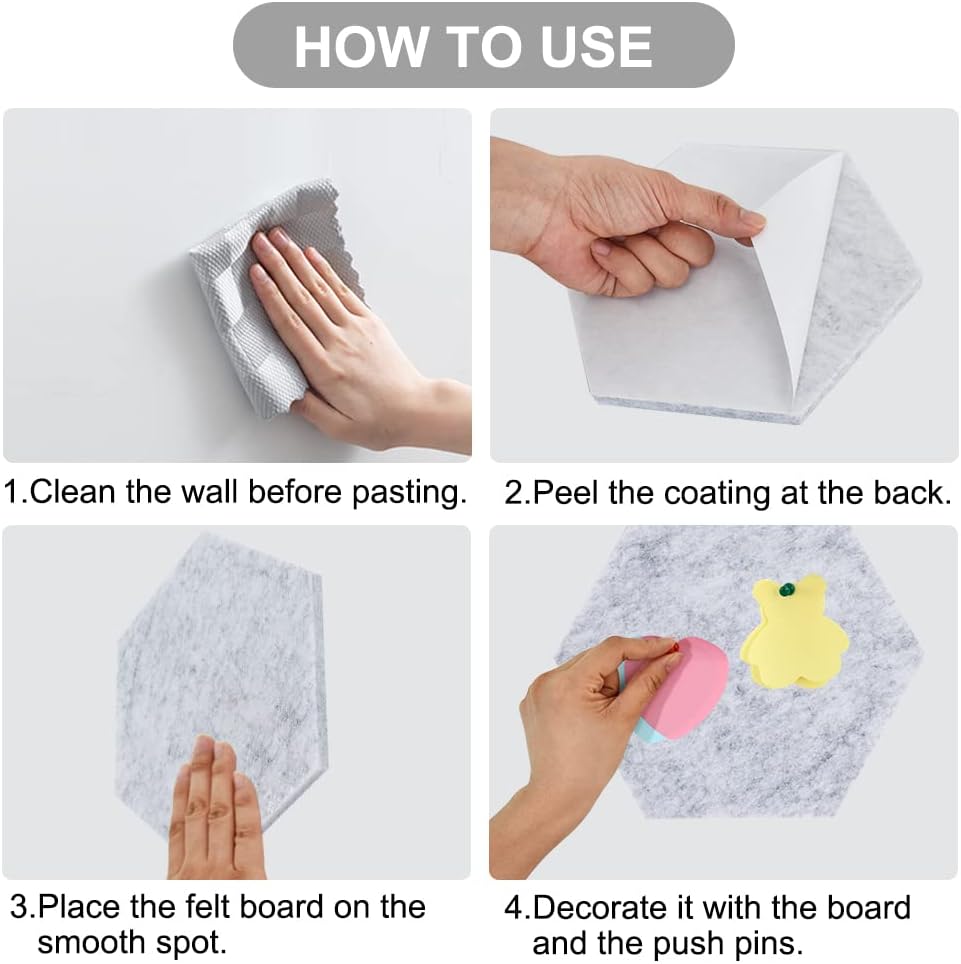 HOW TO USE

1.Clean the wall before pasting.

2.Peel the coating at the back.

3.Place the felt board on the smooth spot.

4.Decorate it with the board and the push pins.