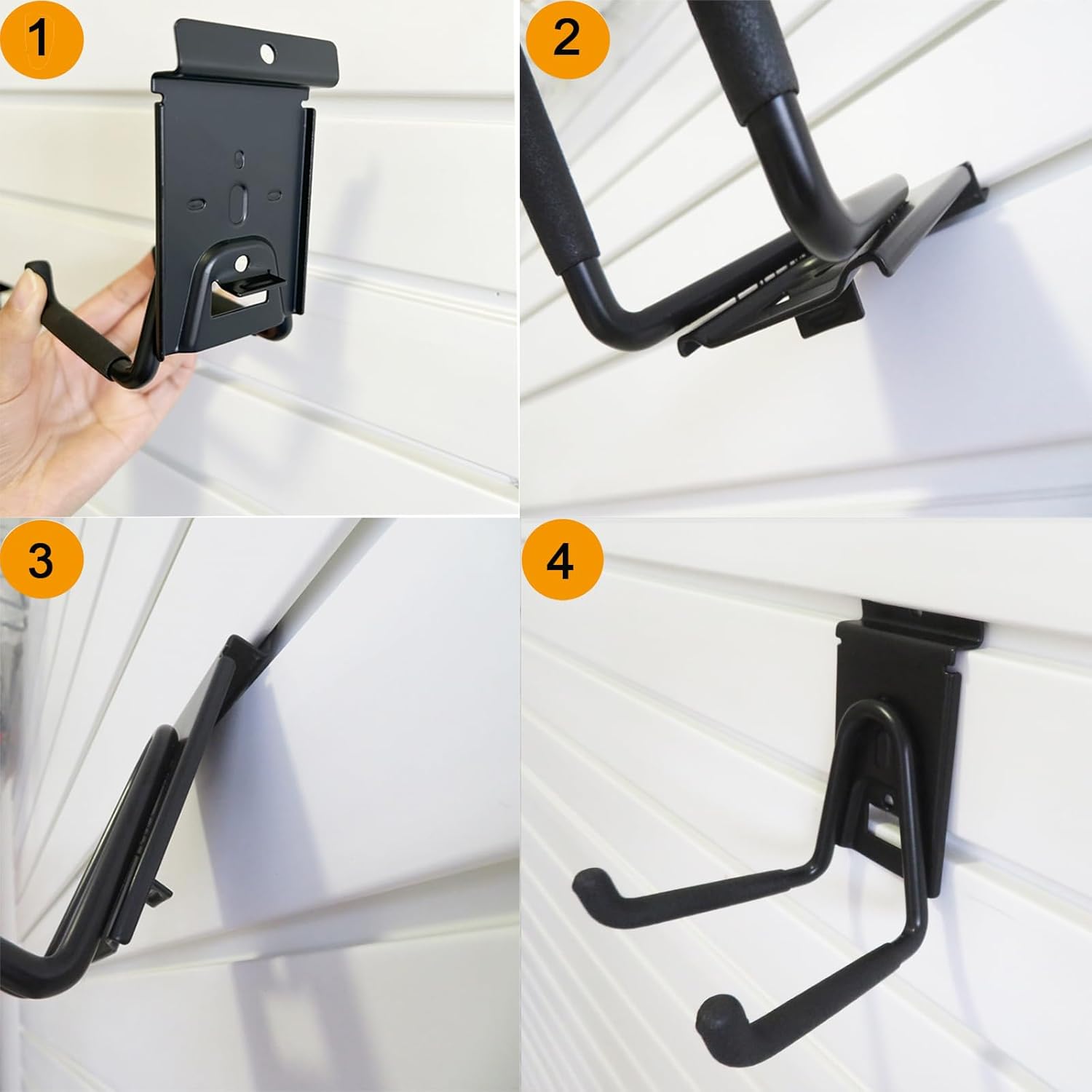 1

2

3

4