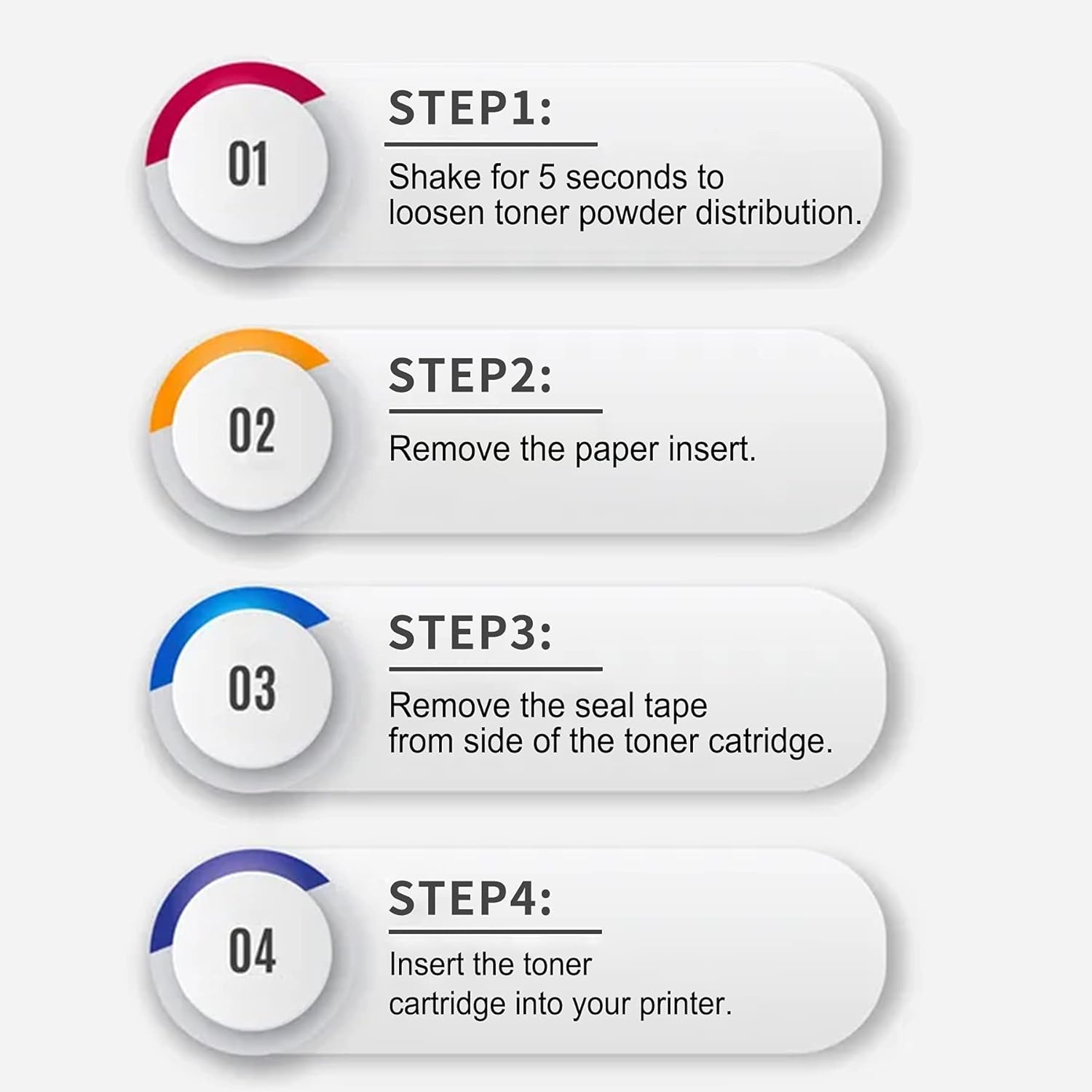 01

STEP1:

Shake for 5 seconds to loosen toner powder distribution.

02

STEP2:

Remove the paper insert.

03

STEP3:

Remove the seal tape from side of the toner catridge.

04

STEP4:

Insert the toner cartridge into your printer.