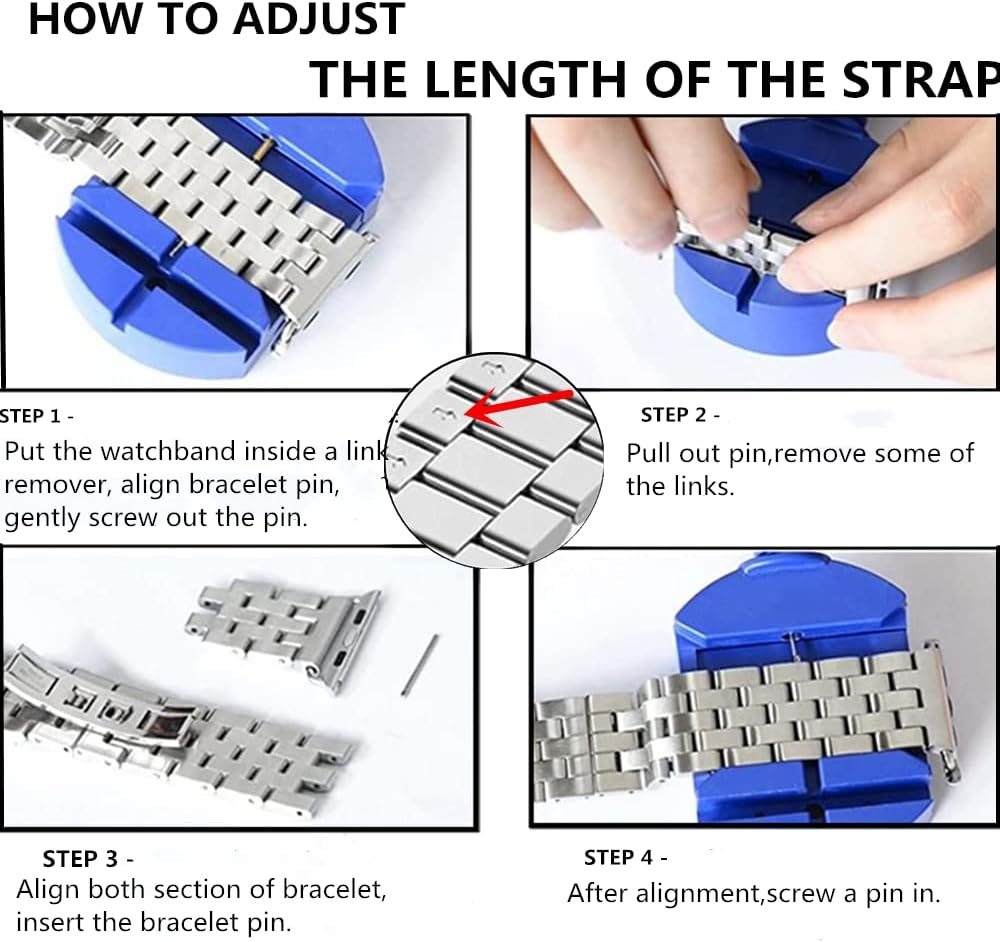 HOW TO ADJUST
THE LENGTH OF THE STRAP

STEP 1 -
Put the watchband inside a link remover, align bracelet pin, gently screw out the pin.

STEP 2 -
Pull out pin,remove some of the links.

STEP 3 -
Align both section of bracelet, insert the bracelet pin.

STEP 4 -
After alignment,screw a pin in.