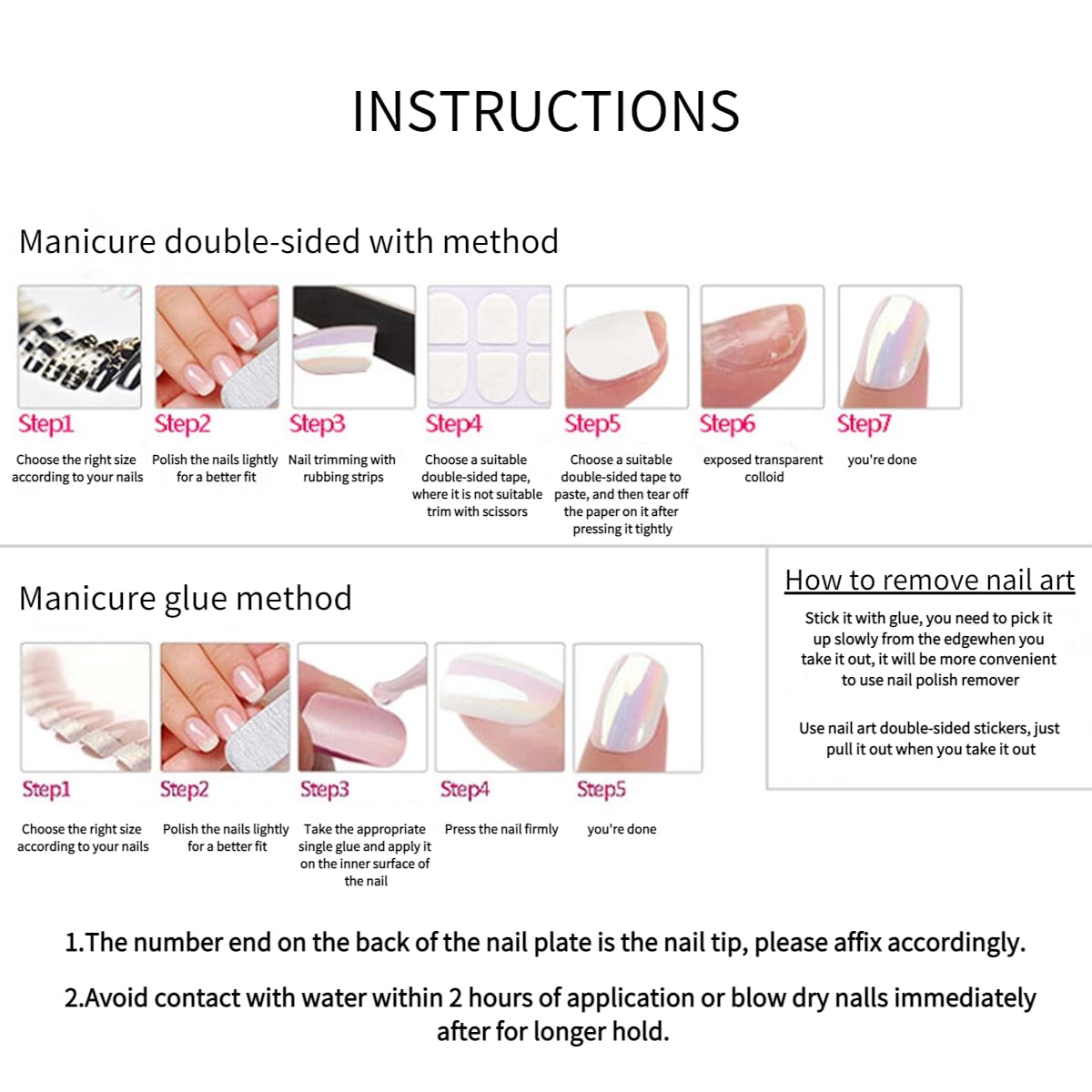 INSTRUCTIONS

Manicure double-sided with method

Step1
Choose the right size according to your nails

Step2
Polish the nails lightly for a better fit

Step3
Nail trimming with rubbing strips

Step4
Choose a suitable double-sided tape, where it is not suitable trim with scissors

Step5
Choose a suitable double-sided tape to paste, and then tear off the paper on it after pressing it tightly

Step6
exposed transparent colloid

Step7
you're done

Manicure glue method

Step1
Choose the right size according to your nails

Step2
Polish the nails lightly for a better fit

Step3
Take the appropriate single glue and apply it on the inner surface of the nail

Step4
Press the nail firmly

Step5
you're done

How to remove nail art

Stick it with glue, you need to pick it up slowly from the edgewhen you take it out, it will be more convenient to use nail polish remover

Use nail art double-sided stickers, just pull it out when you take it out

1.The number end on the back of the nail plate is the nail tip, please affix accordingly.

2.Avoid contact with water within 2 hours of application or blow dry nalls immediately after for longer hold.