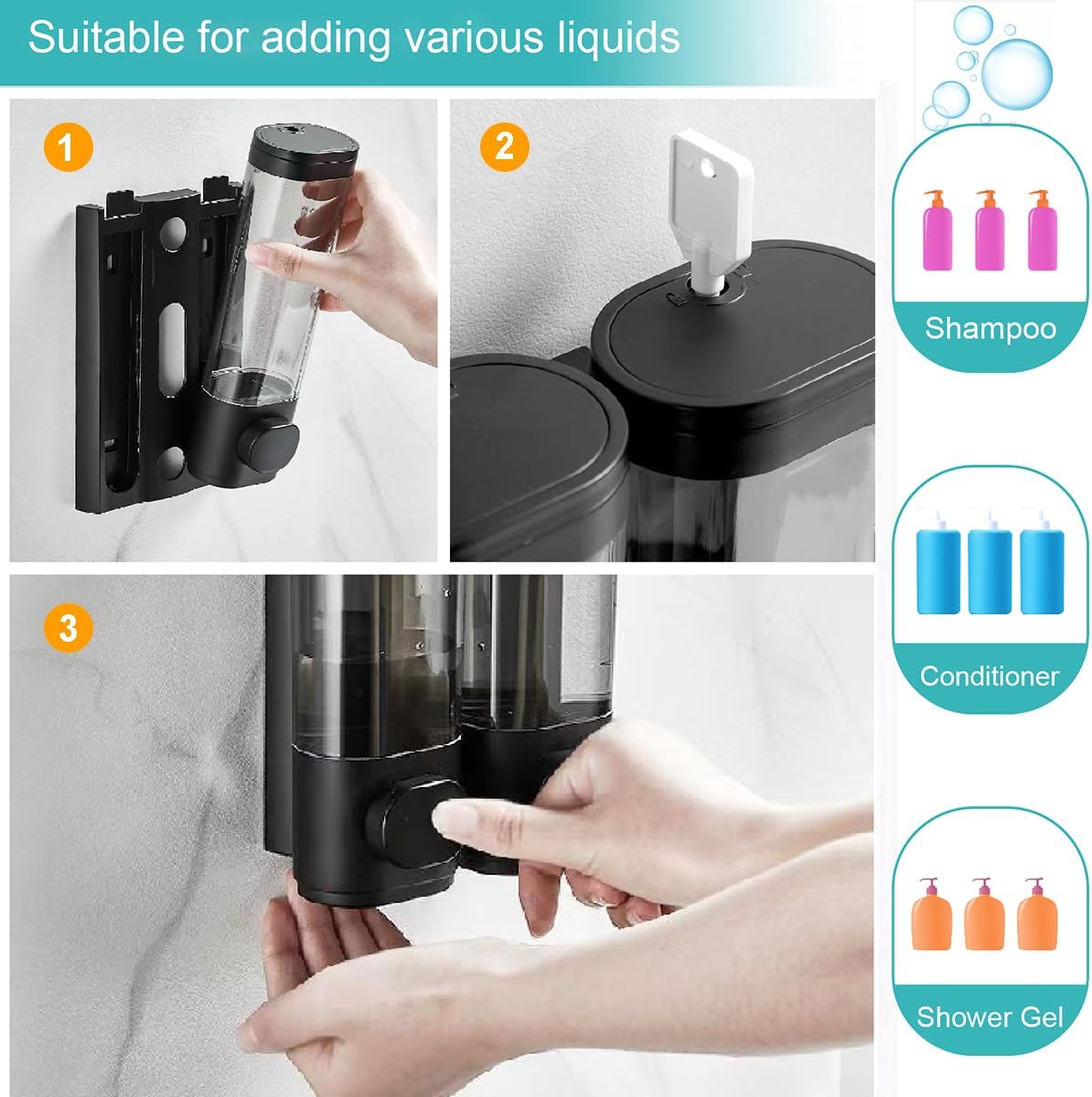 Suitable for adding various liquids

1

2

3

Shampoo

Conditioner

Shower Gel