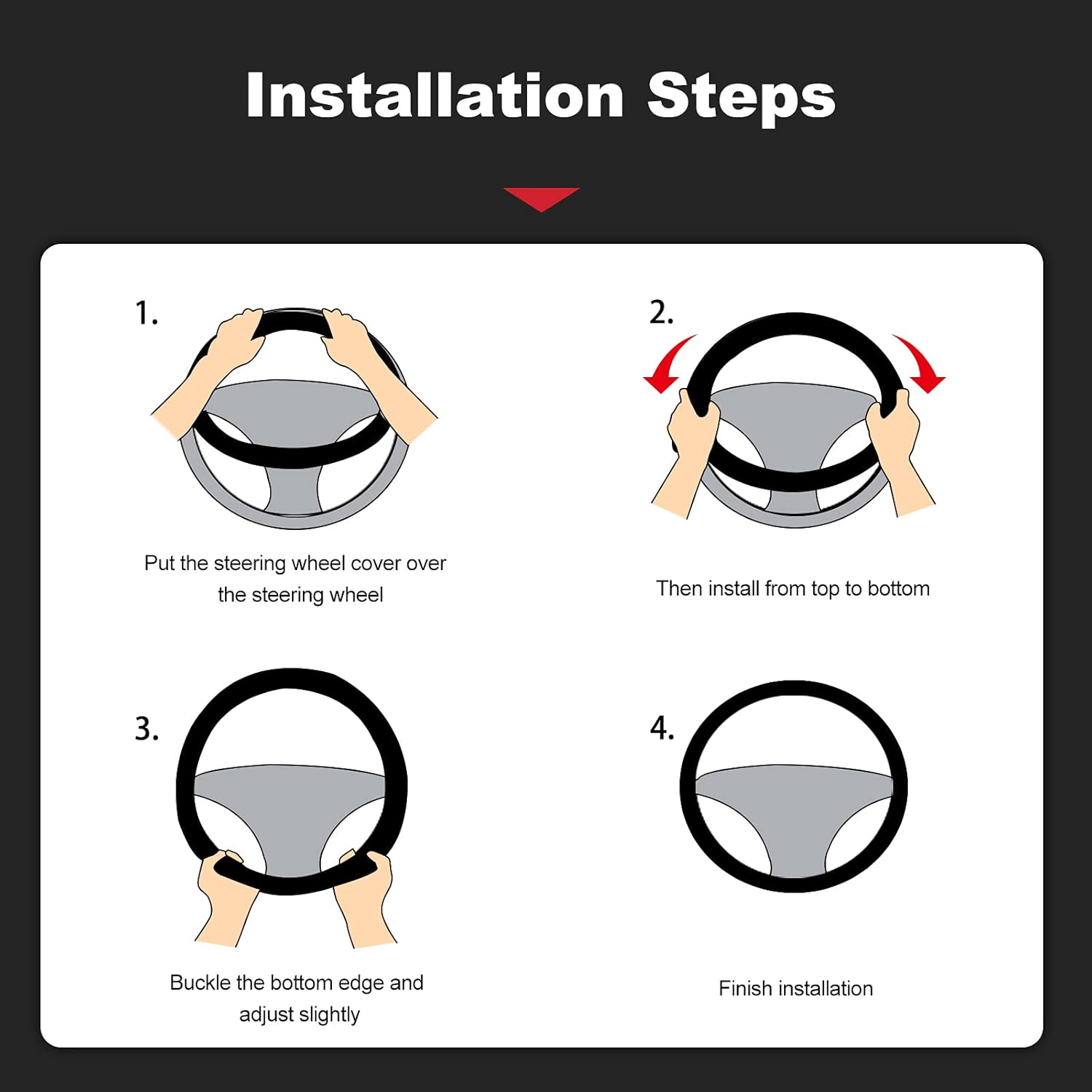 Installation Steps

1.

Put the steering wheel cover over the steering wheel

2.

Then install from top to bottom

3.

Buckle the bottom edge and adjust slightly

4.

Finish installation