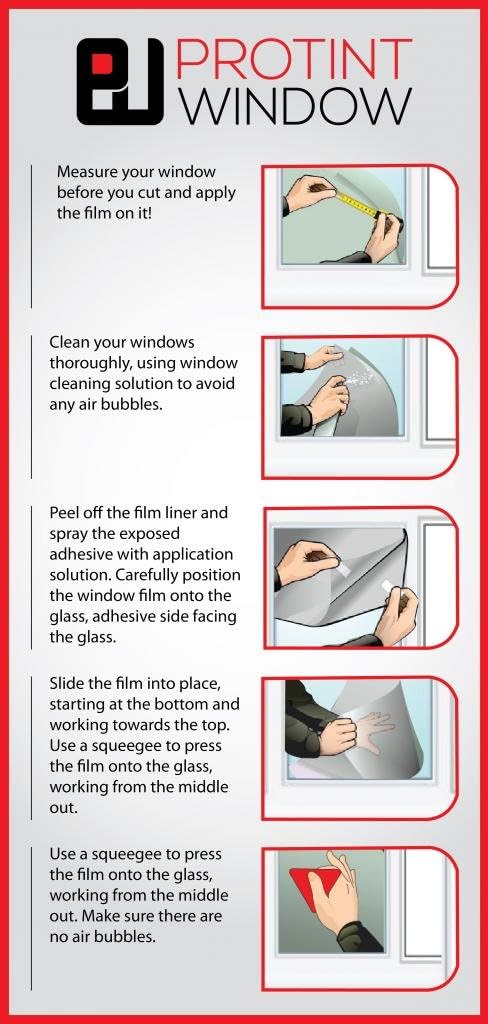 PROTINT WINDOW

Measure your window before you cut and apply the film on it!

Clean your windows thoroughly, using window cleaning solution to avoid any air bubbles.

Peel off the film liner and spray the exposed adhesive with application solution. Carefully position the window film onto the glass, adhesive side facing the glass.

Slide the film into place, starting at the bottom and working towards the top. Use a squeegee to press the film onto the glass, working from the middle out.

Use a squeegee to press the film onto the glass, working from the middle out. Make sure there are no air bubbles.