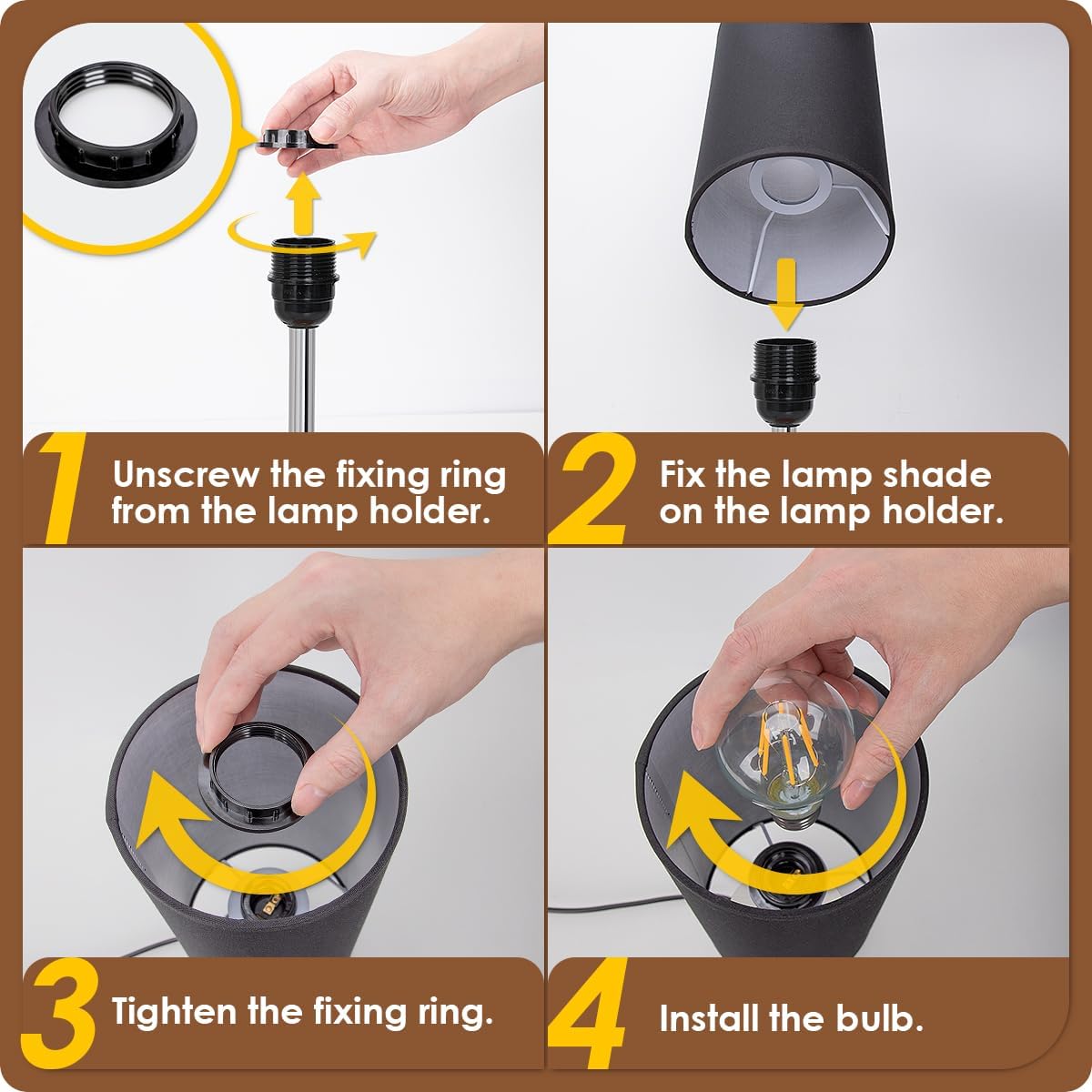 1 Unscrew the fixing ring from the lamp holder.

2 Fix the lamp shade on the lamp holder.

3 Tighten the fixing ring.

4 Install the bulb.