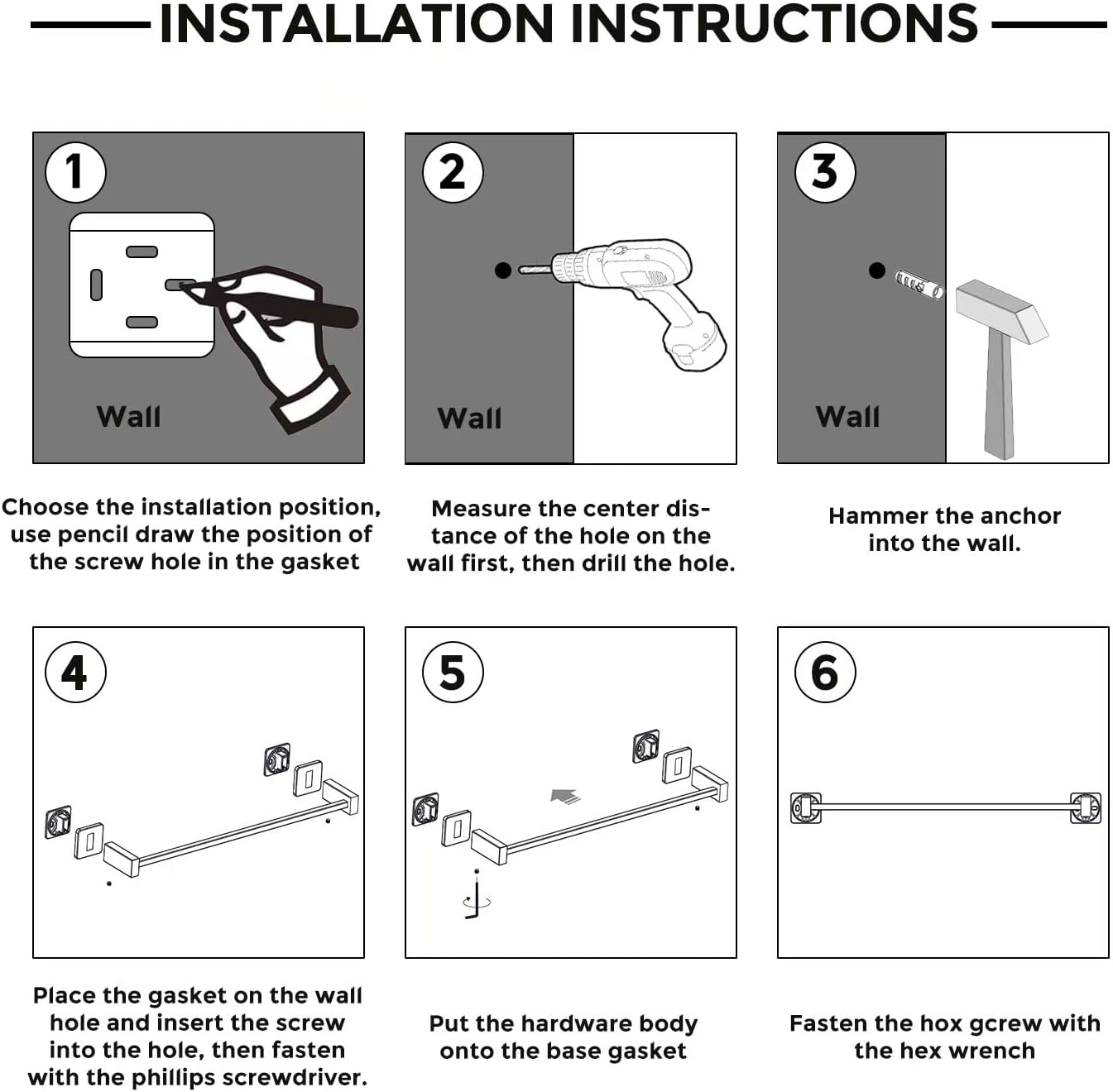 INSTALLATION INSTRUCTIONS

1

Wall

Choose the installation position, use pencil draw the position of the screw hole in the gasket

2

Wall

Measure the center distance of the hole on the wall first, then drill the hole.

3

Wall

Hammer the anchor into the wall.

4

Place the gasket on the wall hole and insert the screw into the hole, then fasten with the phillips screwdriver.

5

Put the hardware body onto the base gasket

6

Fasten the hox gcrew with the hex wrench