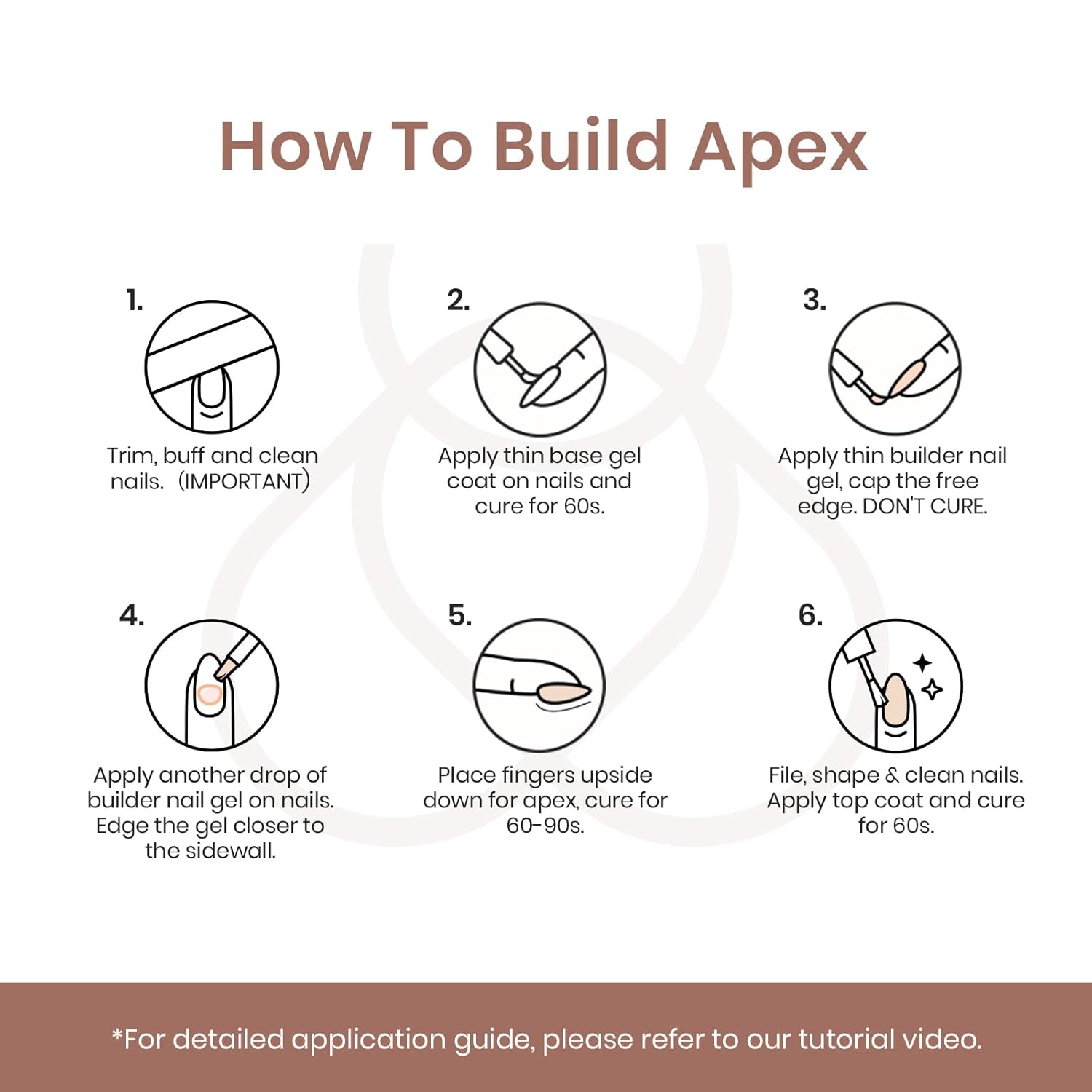 How To Build Apex

1.

Trim, buff and clean nails. (IMPORTANT)

2.

Apply thin base gel coat on nails and cure for 60s.

3.

Apply thin builder nail gel, cap the free edge. DON'T CURE.

4.

Apply another drop of builder nail gel on nails. Edge the gel closer to the sidewall.

5.

Place fingers upside down for apex, cure for 60-90s.

6.

File, shape & clean nails. Apply top coat and cure for 60s.

*For detailed application guide, please refer to our tutorial video.