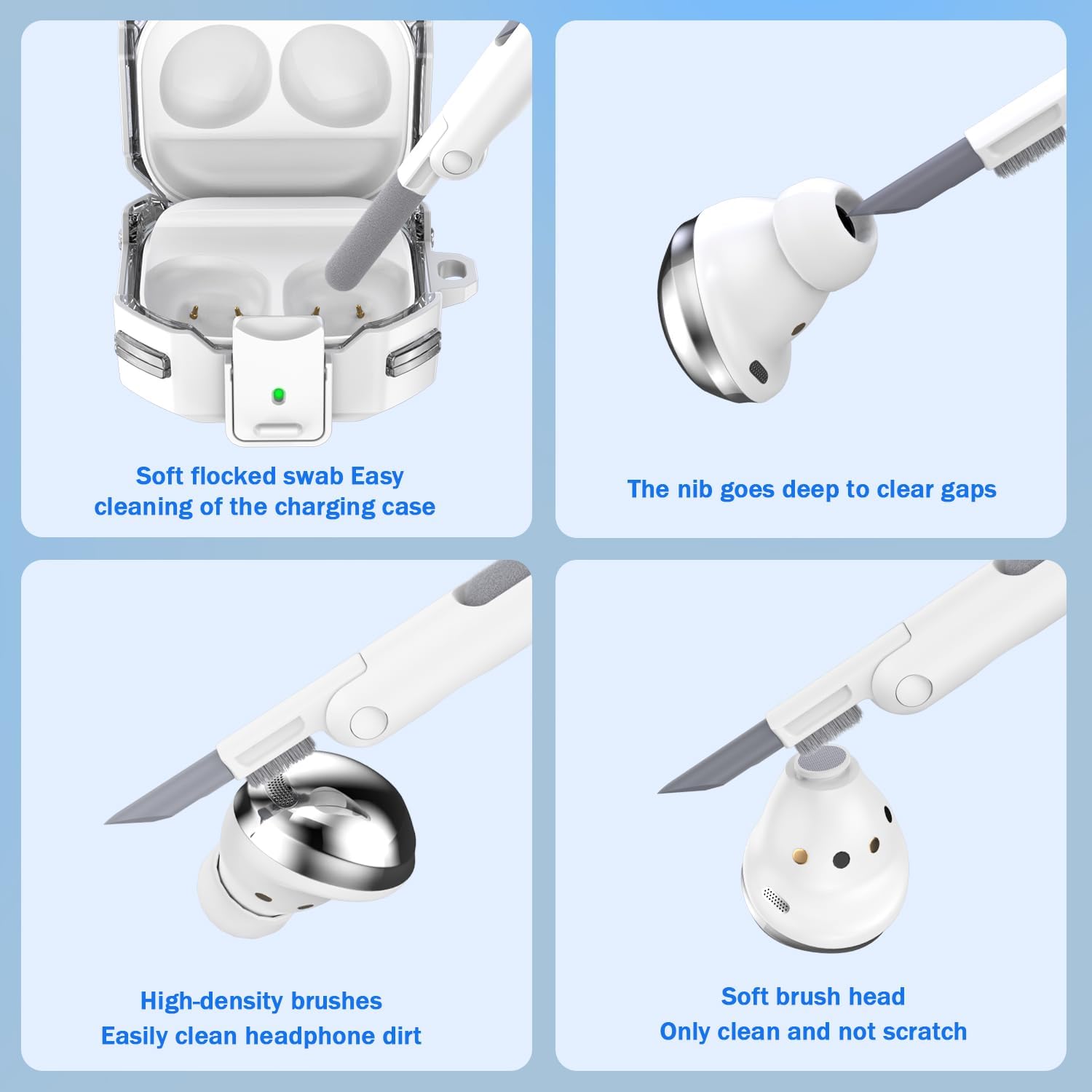 Soft flocked swab Easy cleaning of the charging case

The nib goes deep to clear gaps

High-density brushes
Easily clean headphone dirt

Soft brush head
Only clean and not scratch