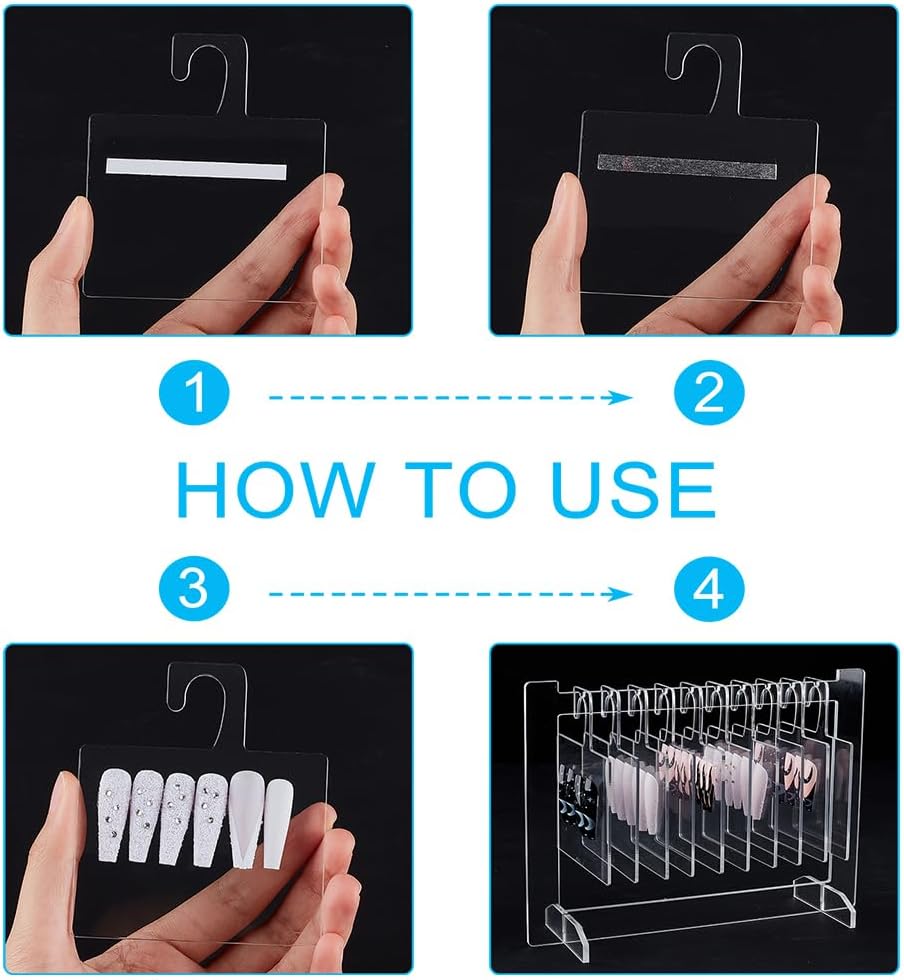 1
2
HOW TO USE
3
4