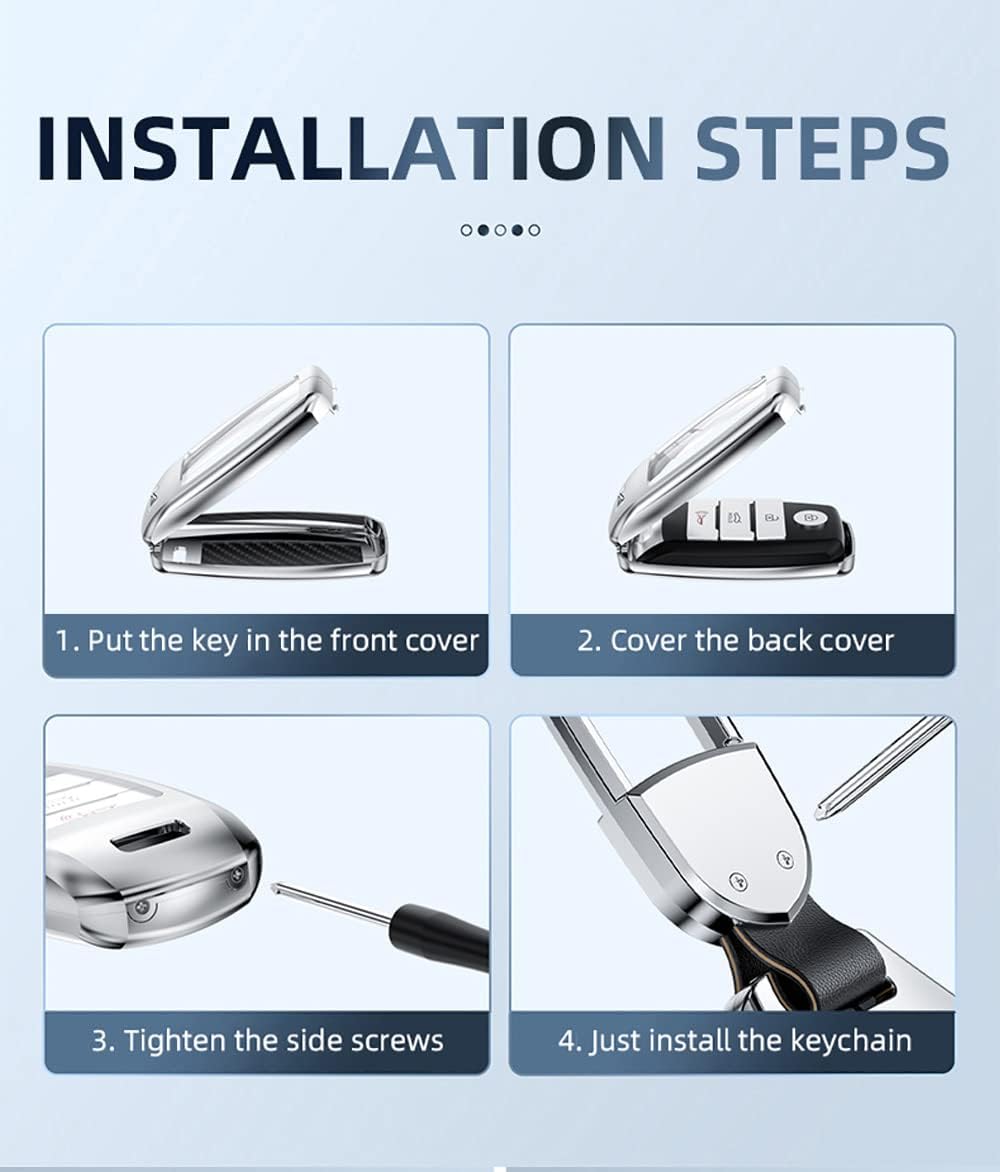 INSTALLATION STEPS

1. Put the key in the front cover

2. Cover the back cover

3. Tighten the side screws

4. Just install the keychain