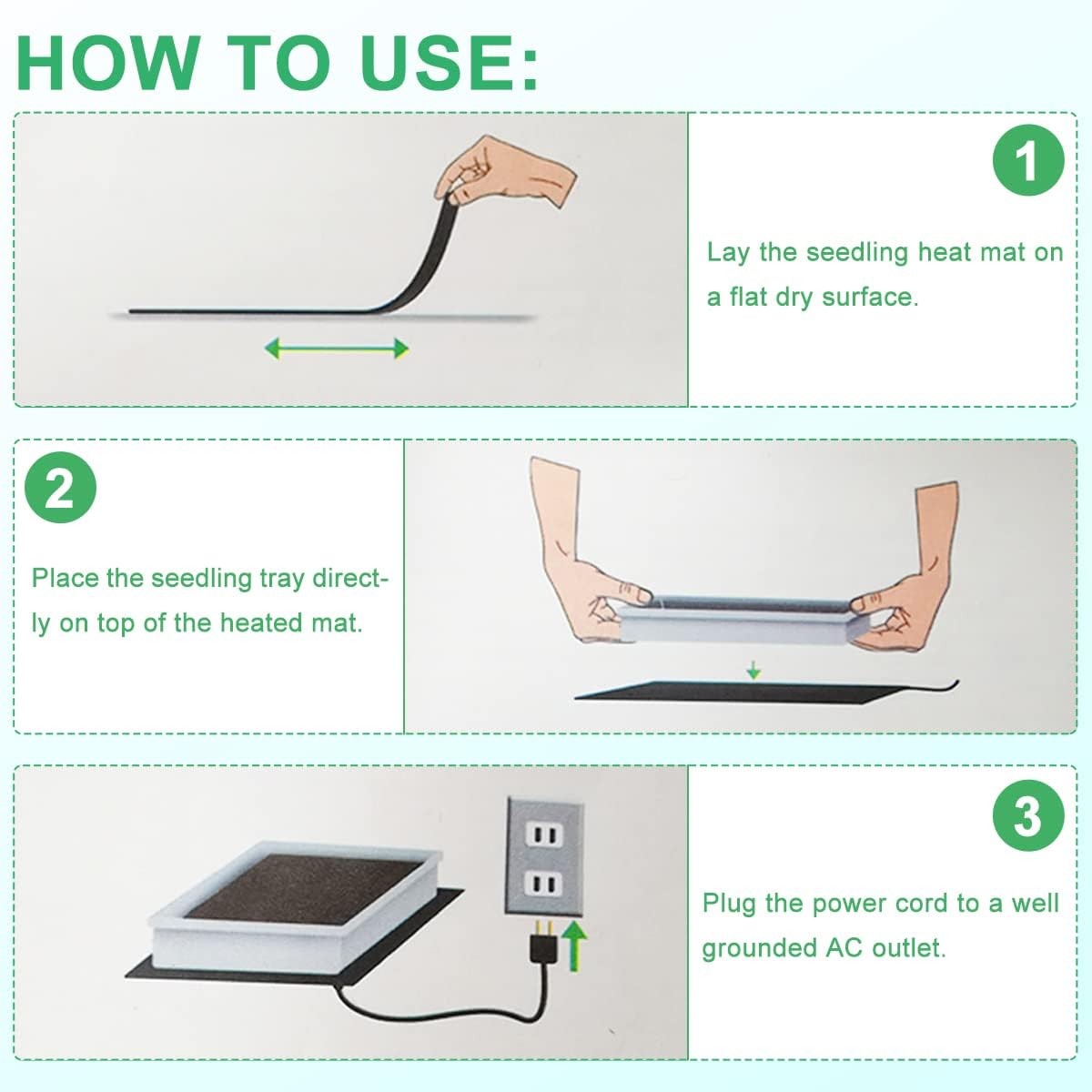 HOW TO USE:

1

Lay the seedling heat mat on a flat dry surface.

2

Place the seedling tray directly on top of the heated mat.

3

Plug the power cord to a well grounded AC outlet.