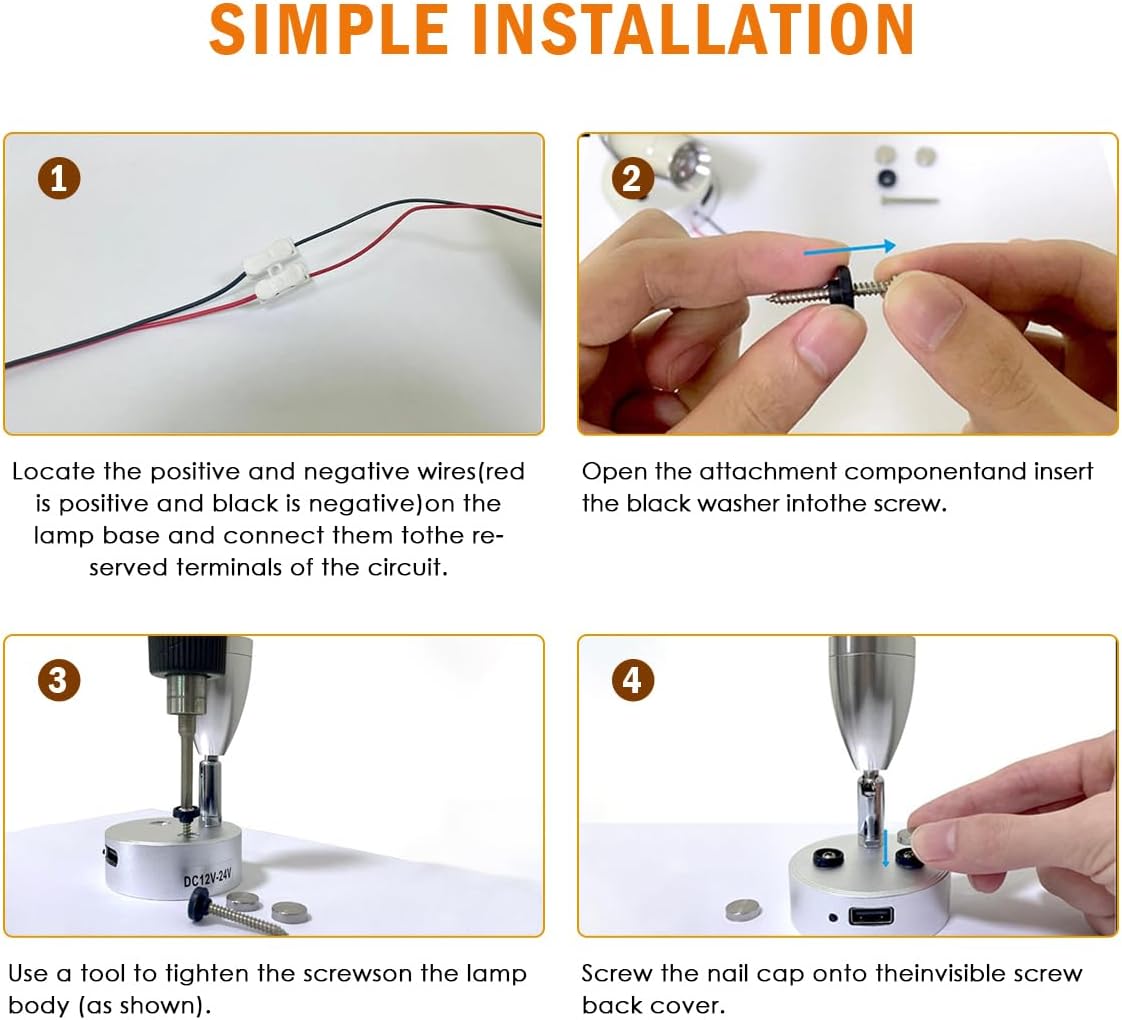 SIMPLE INSTALLATION

1

Locate the positive and negative wires(red is positive and black is negative)on the lamp base and connect them tothe reserved terminals of the circuit.

2

Open the attachment componentand insert the black washer intothe screw.

3

DC12V-24V

Use a tool to tighten the screwson the lamp body (as shown).

4

Screw the nail cap onto theinvisible screw back cover.