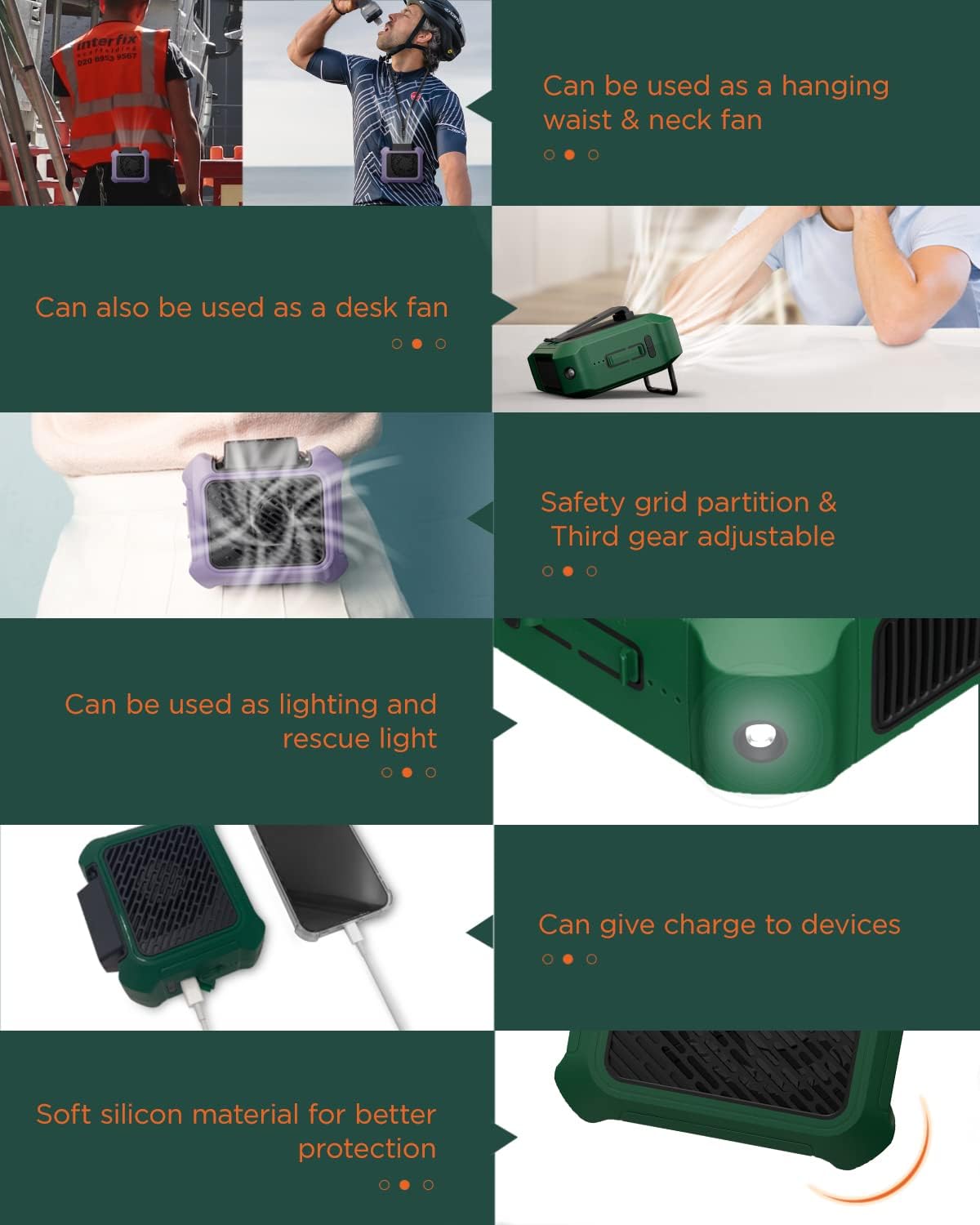 interfix
scaffolding
020 8953 9567

Can be used as a hanging waist & neck fan

Can also be used as a desk fan

Safety grid partition & Third gear adjustable

Can be used as lighting and rescue light

Can give charge to devices

Soft silicon material for better protection