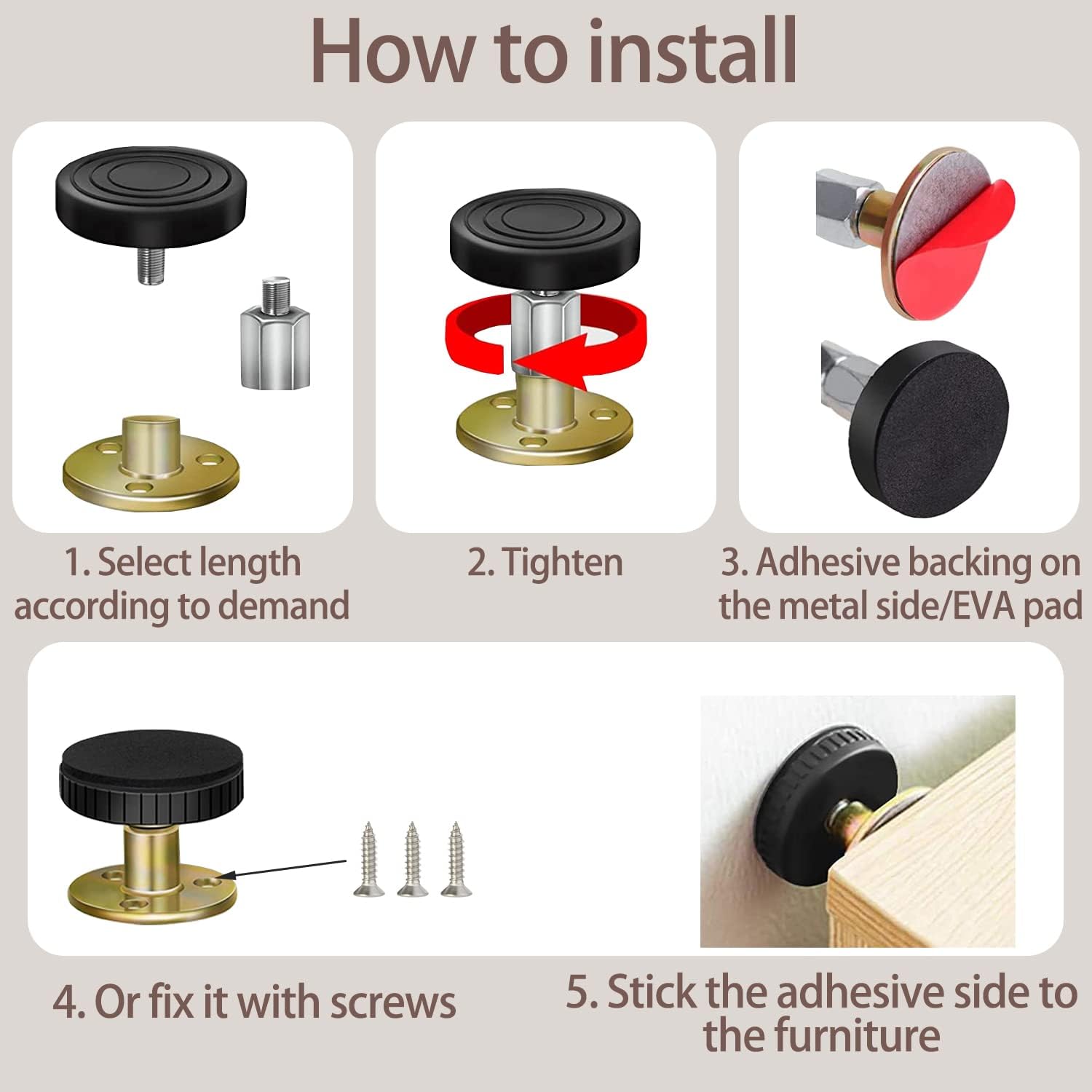 How to install

1. Select length according to demand

2. Tighten

3. Adhesive backing on the metal side/EVA pad

4. Or fix it with screws

5. Stick the adhesive side to the furniture