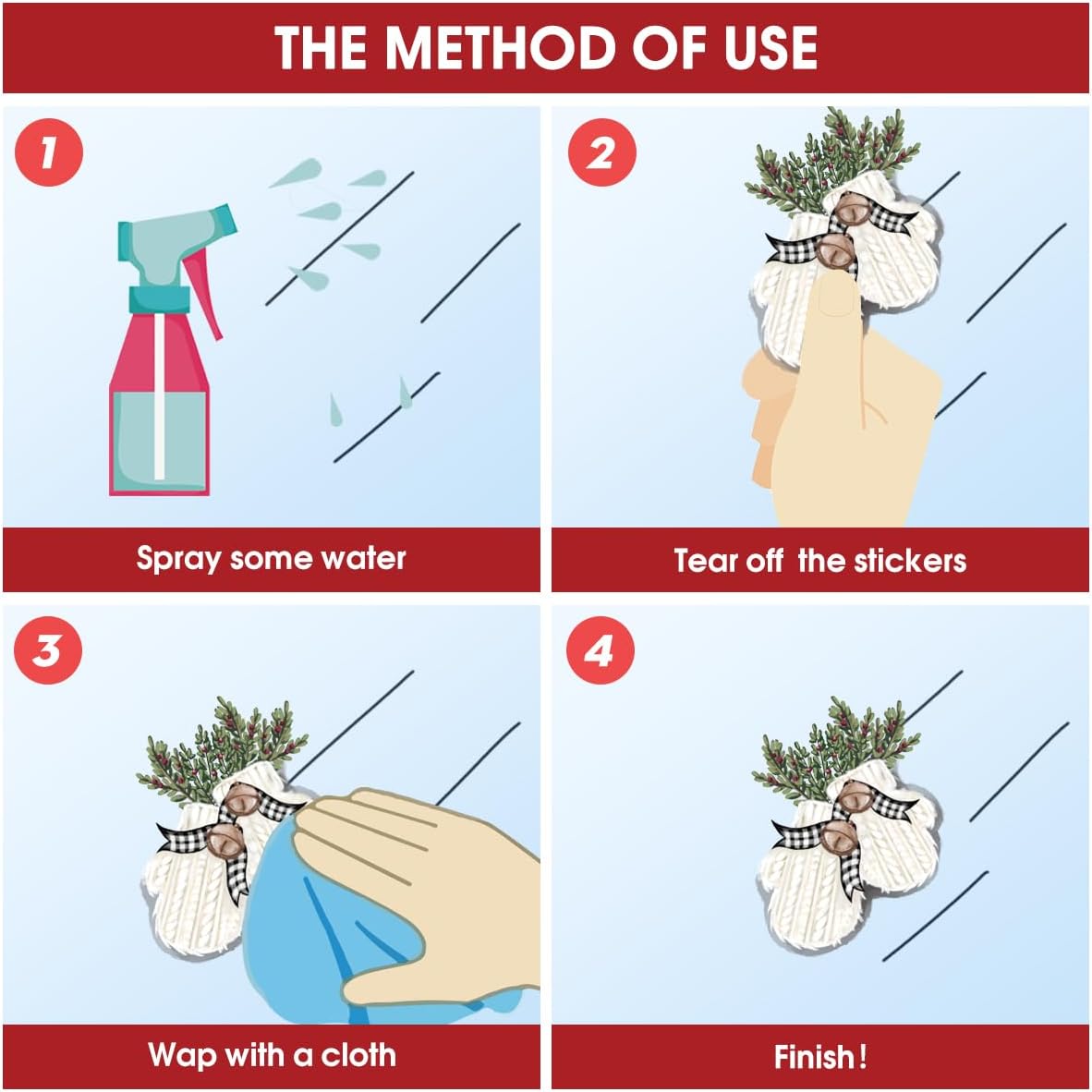 THE METHOD OF USE

1

Spray some water

2

Tear off  the stickers

3

Wap with a cloth

4

Finish!