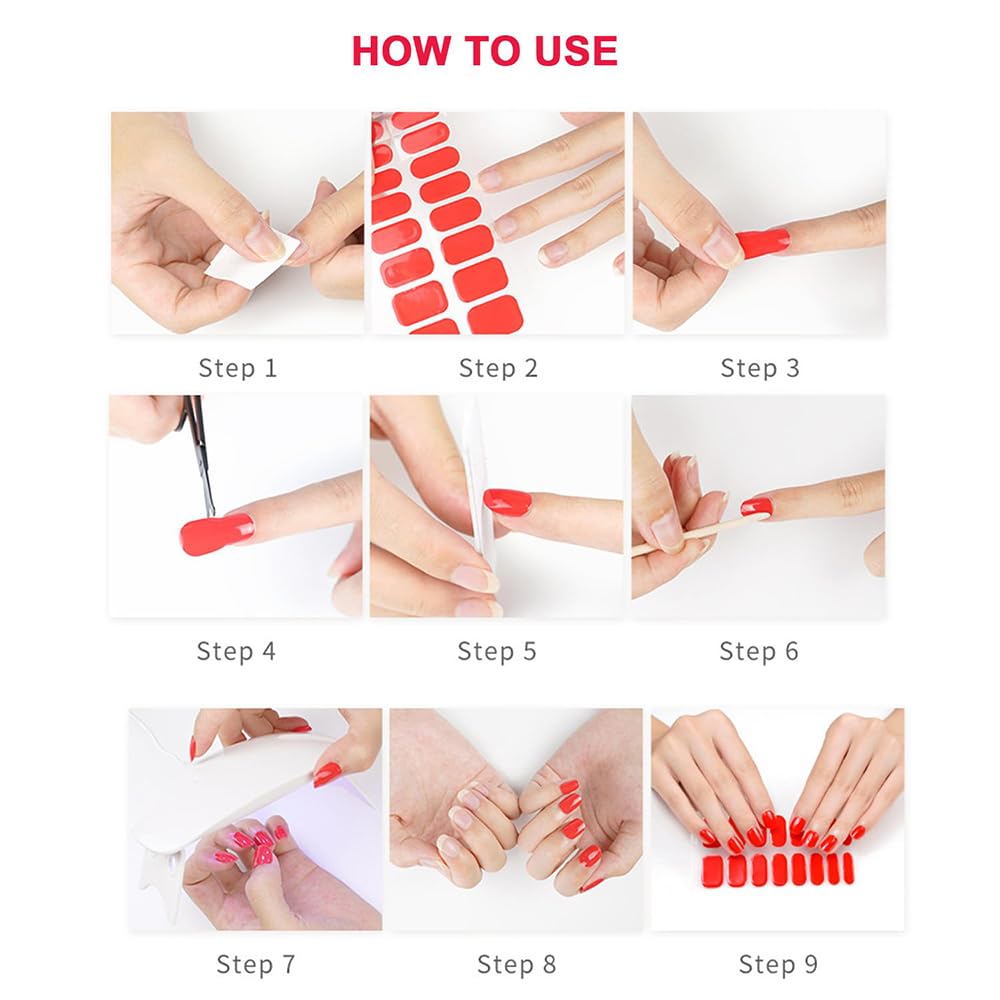 HOW TO USE

Step 1

Step 2

Step 3

Step 4

Step 5

Step 6

Step 7

Step 8

Step 9