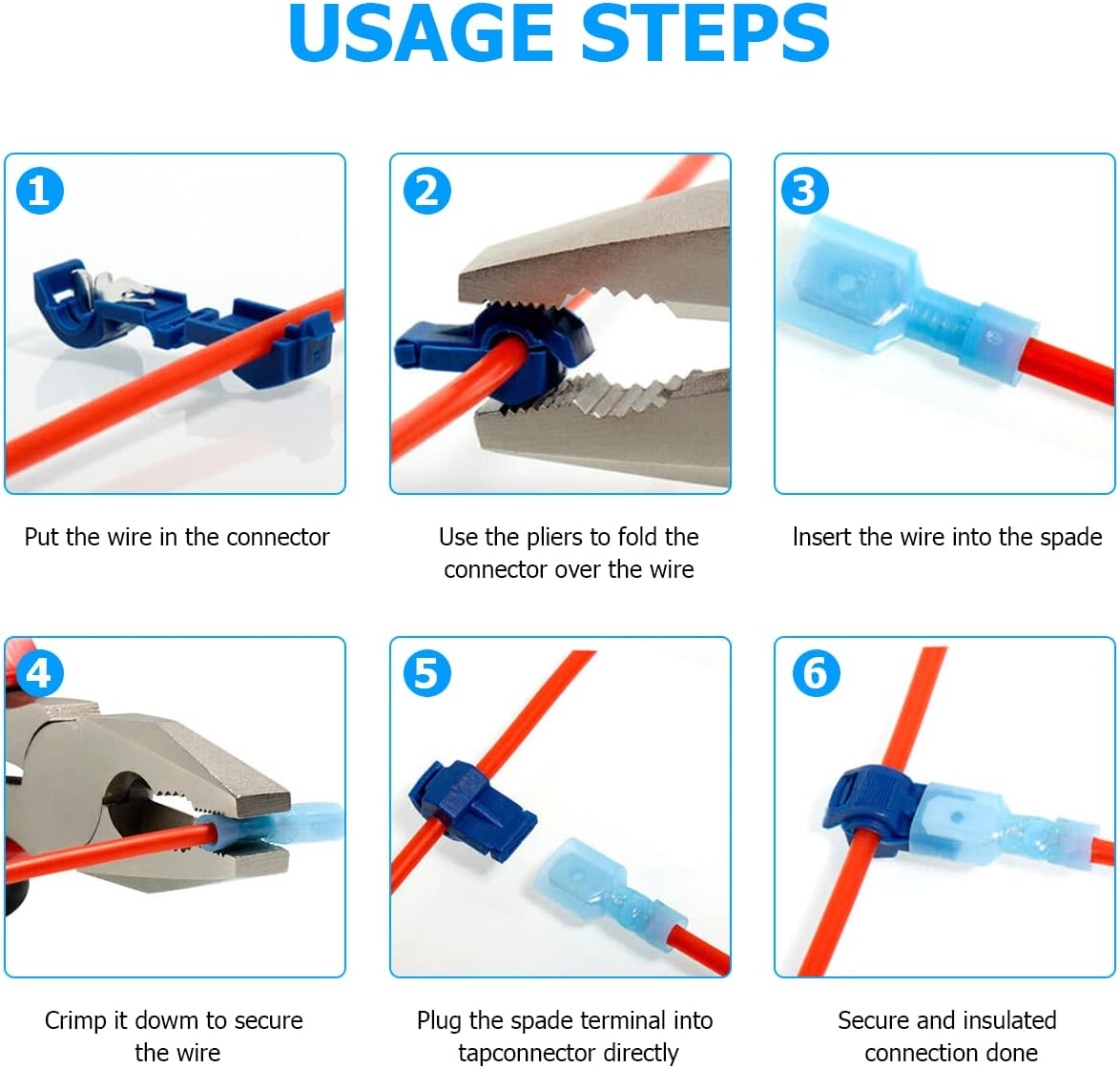 USAGE STEPS

1

Put the wire in the connector

2

Use the pliers to fold the connector over the wire

3

Insert the wire into the spade

4

Crimp it dowm to secure the wire

5

Plug the spade terminal into tapconnector directly

6

Secure and insulated connection done