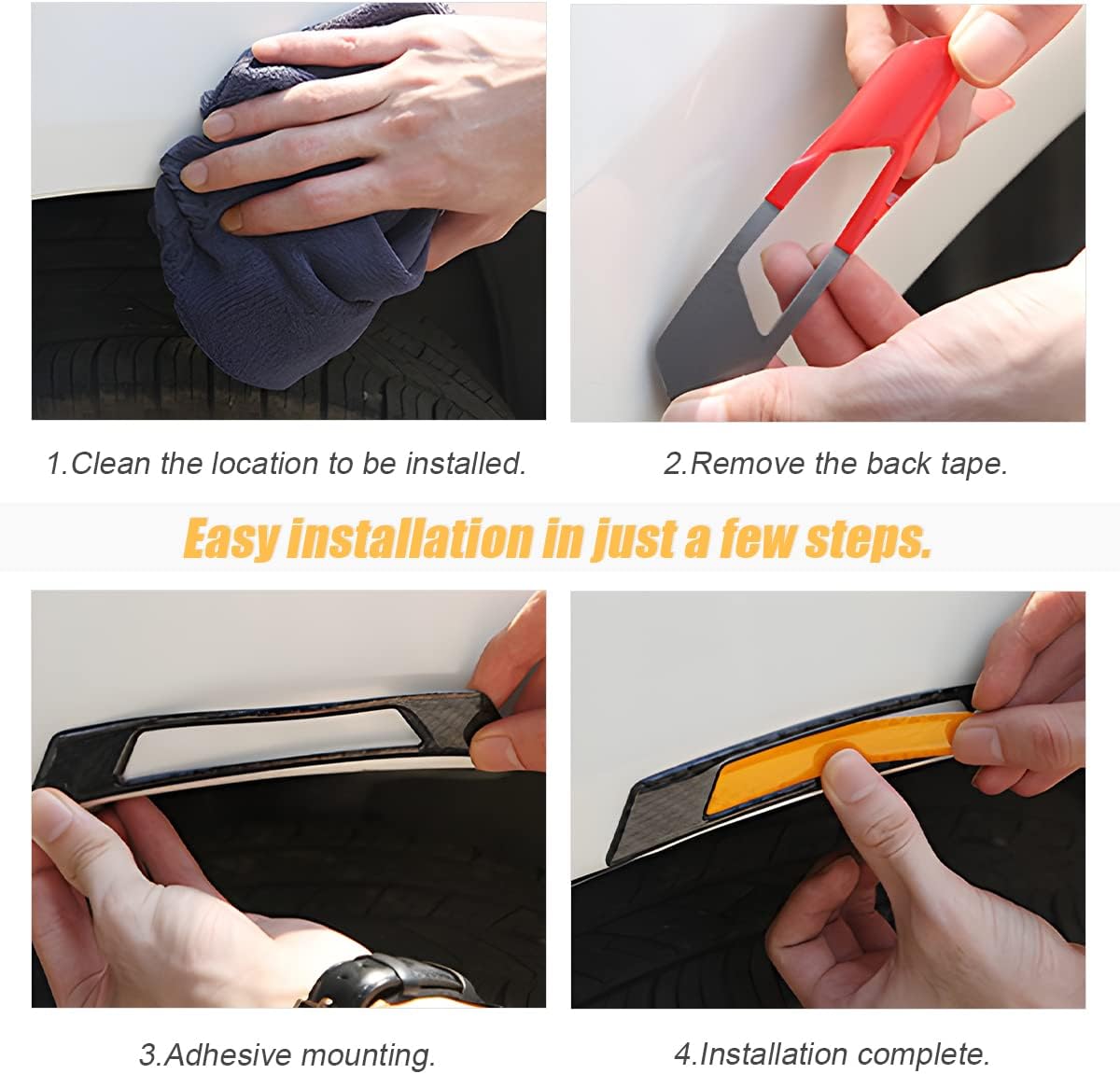 1.Clean the location to be installed.

2.Remove the back tape.

Easy installation in just a few steps.

3.Adhesive mounting.

4.Installation complete.