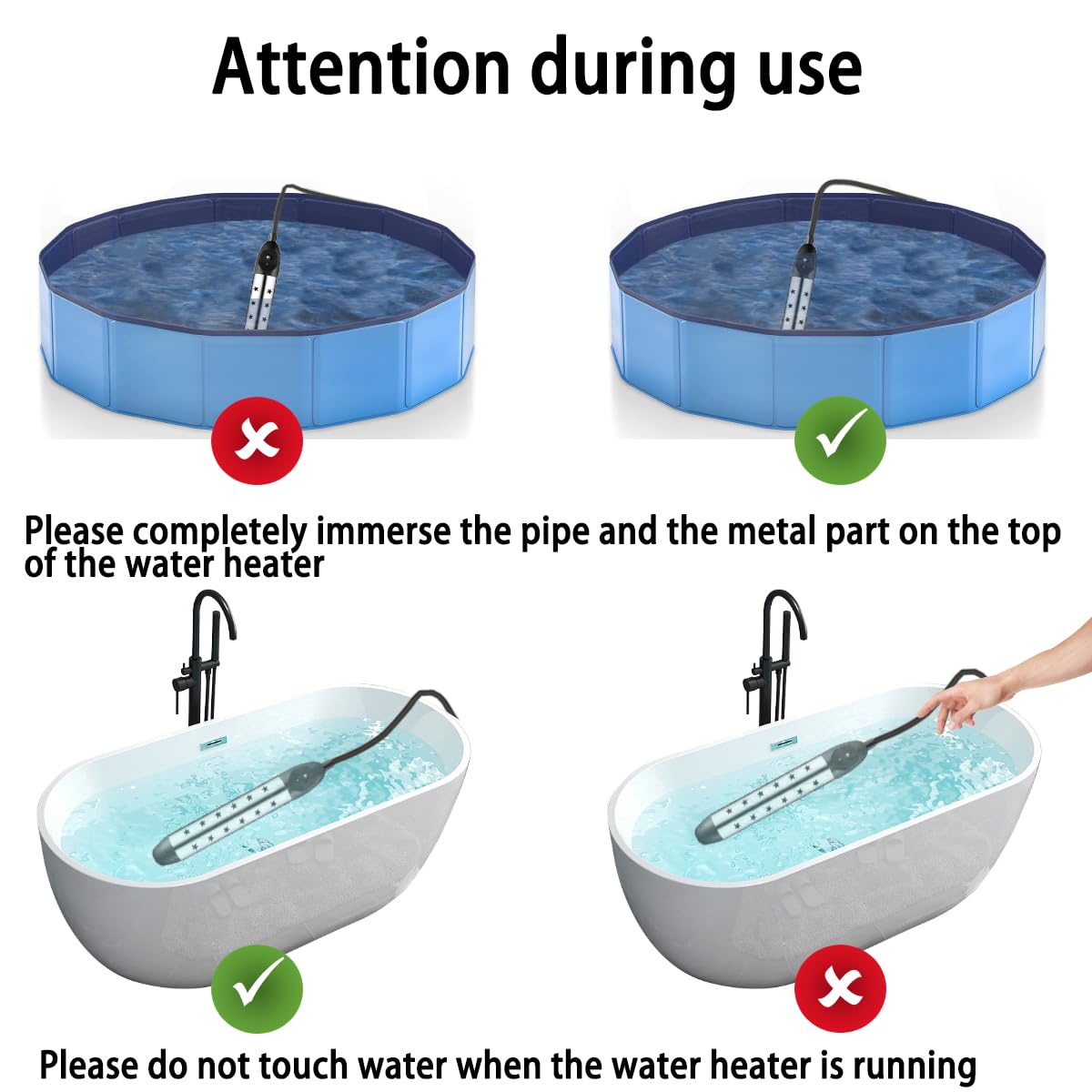 Attention during use

Please completely immerse the pipe and the metal part on the top of the water heater

Please do not touch water when the water heater is running