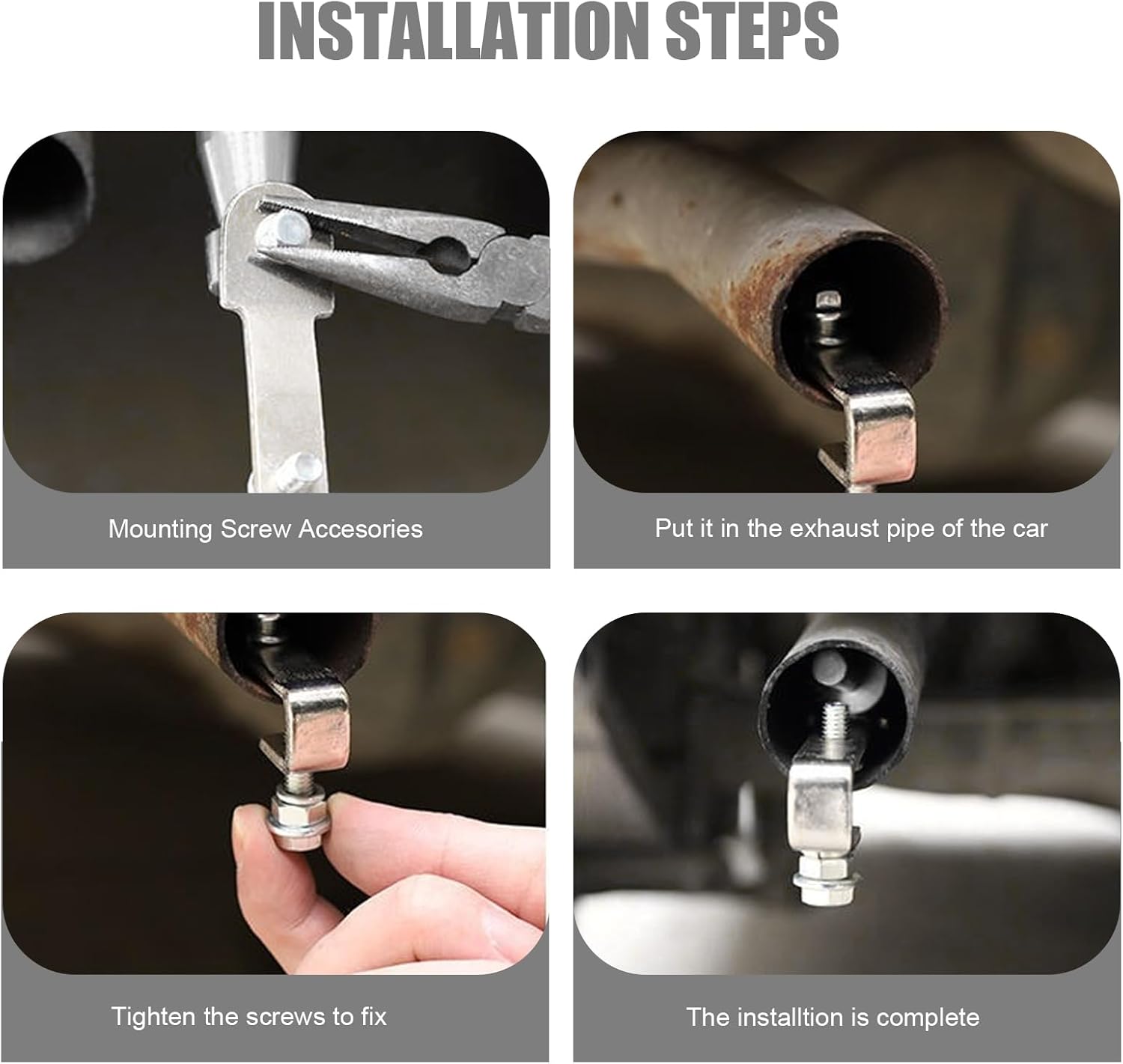 INSTALLATION STEPS

Mounting Screw Accesories

Put it in the exhaust pipe of the car

Tighten the screws to fix

The installtion is complete