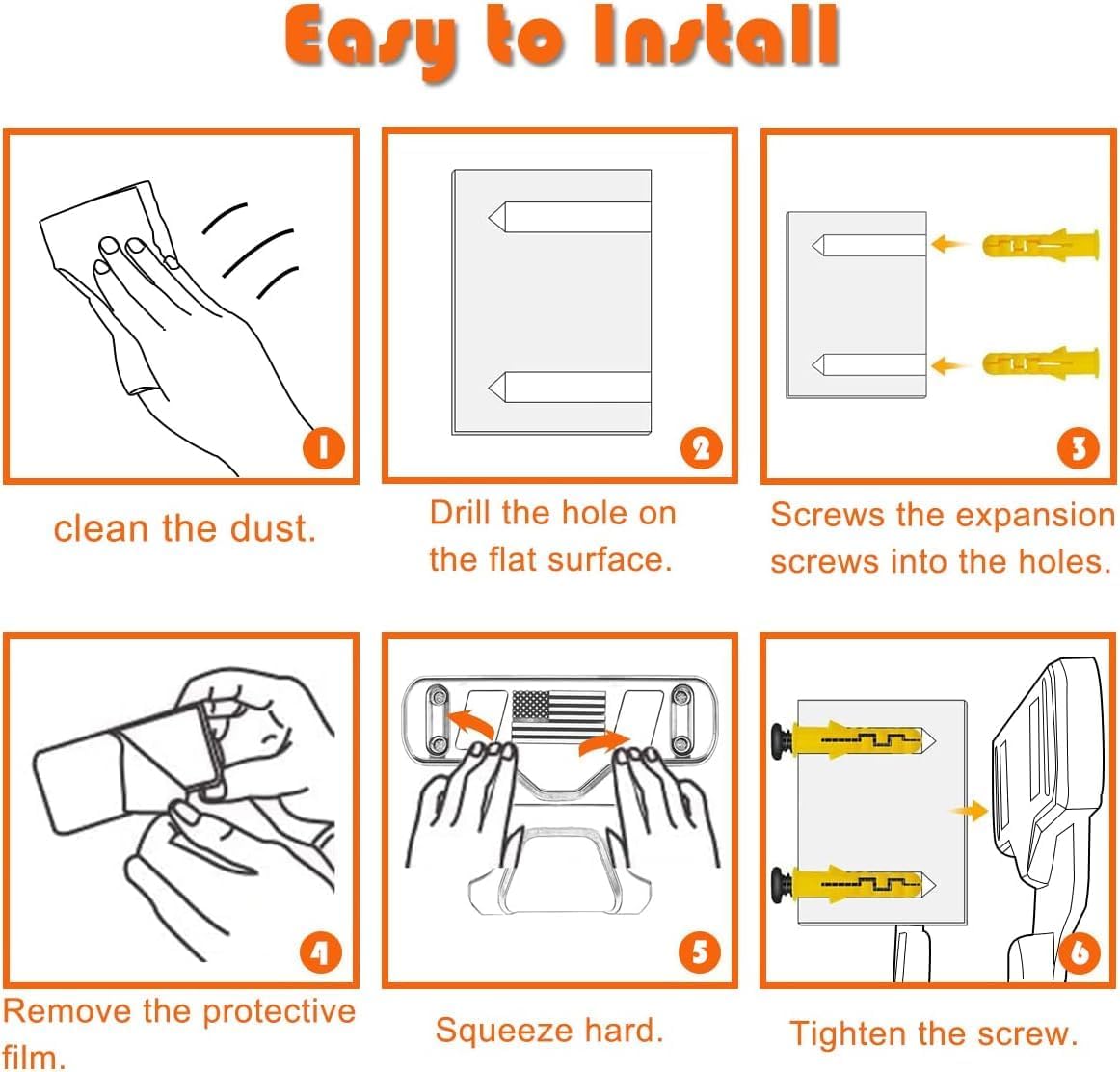 Easy to Install

1

clean the dust.

2

Drill the hole on the flat surface.

3

Screws the expansion screws into the holes.

4

Remove the protective film.

5

Squeeze hard.

6

Tighten the screw.