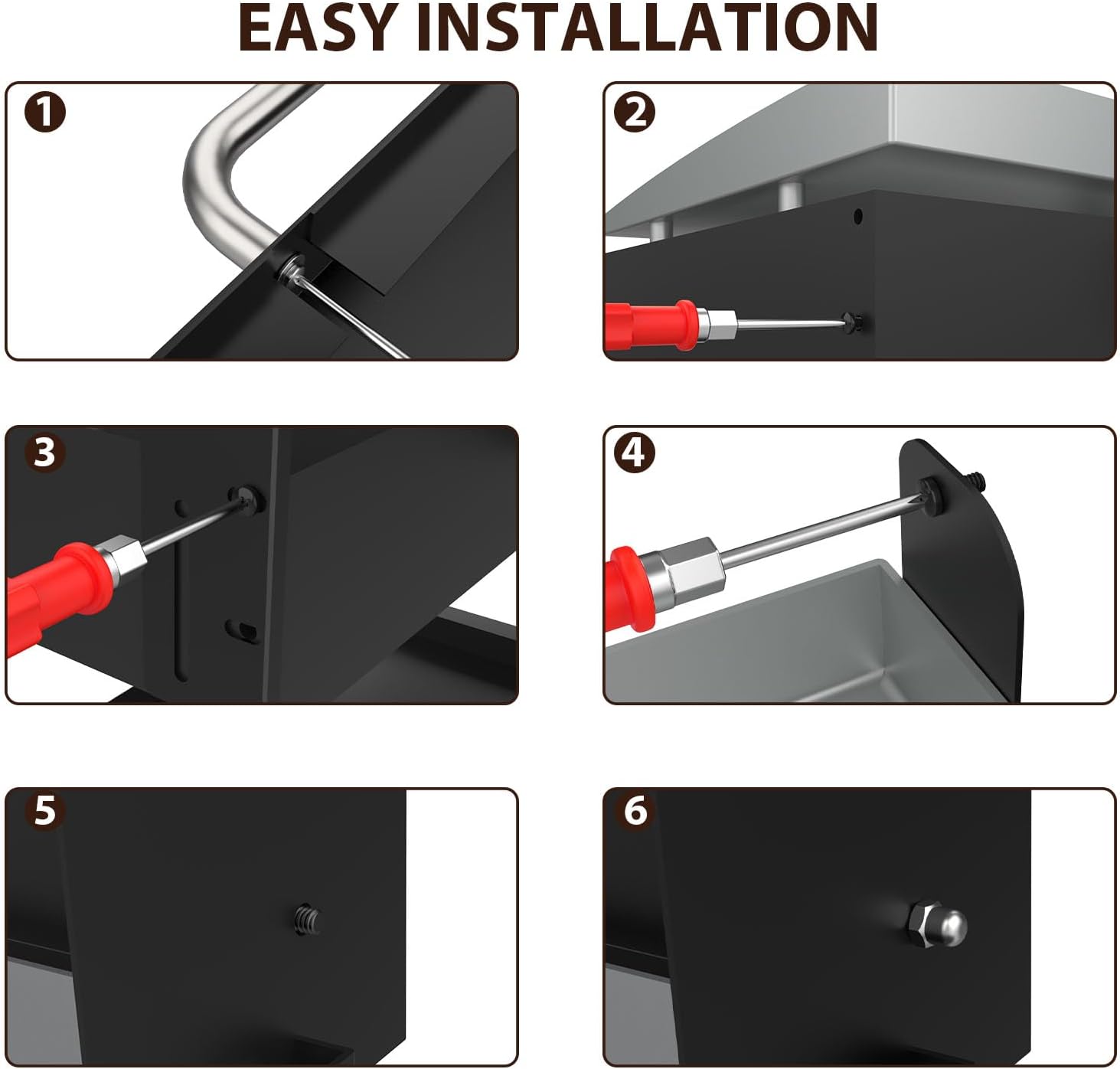 EASY INSTALLATION

1

2

3

4

5

6