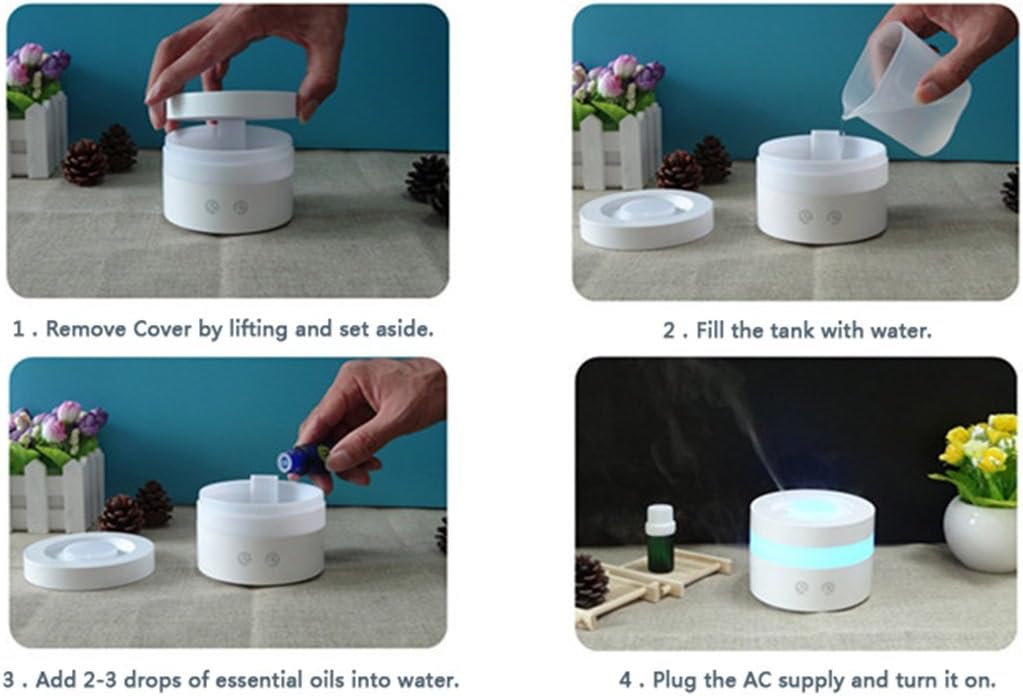 1 . Remove Cover by lifting and set aside.

2 . Fill the tank with water.

3 . Add 2-3 drops of essential oils into water.

4 . Plug the AC supply and turn it on.