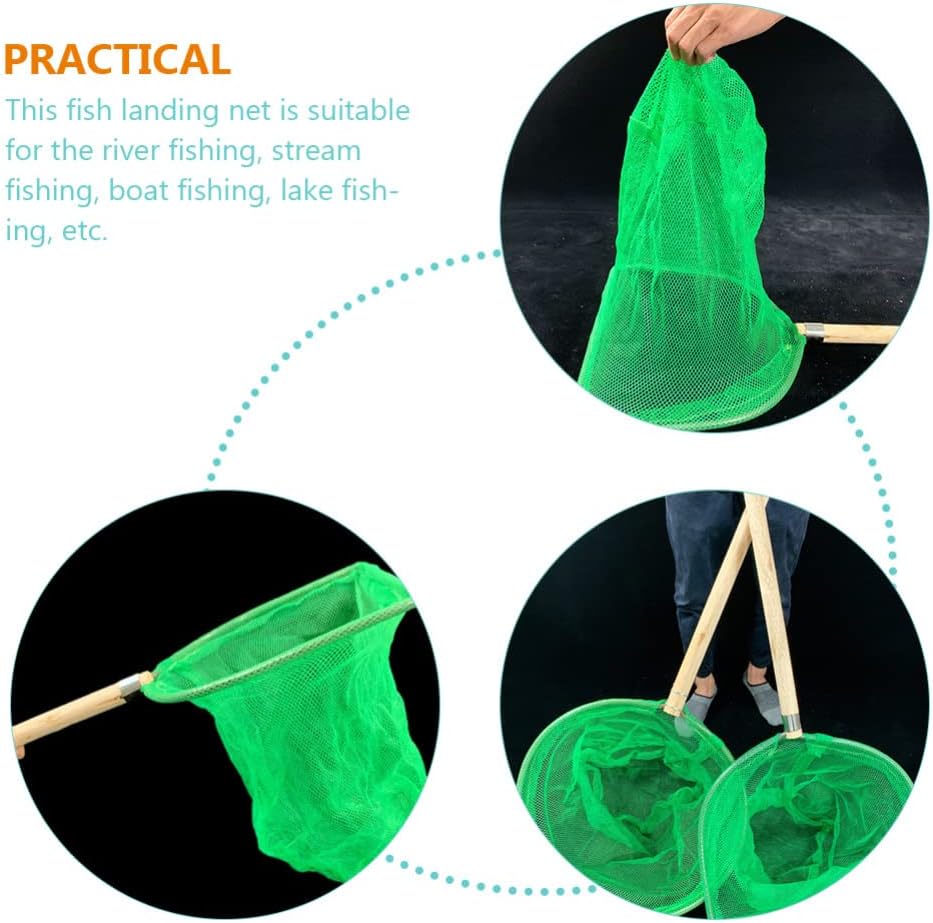 PRACTICAL

This fish landing net is suitable for the river fishing, stream fishing, boat fishing, lake fishing, etc.