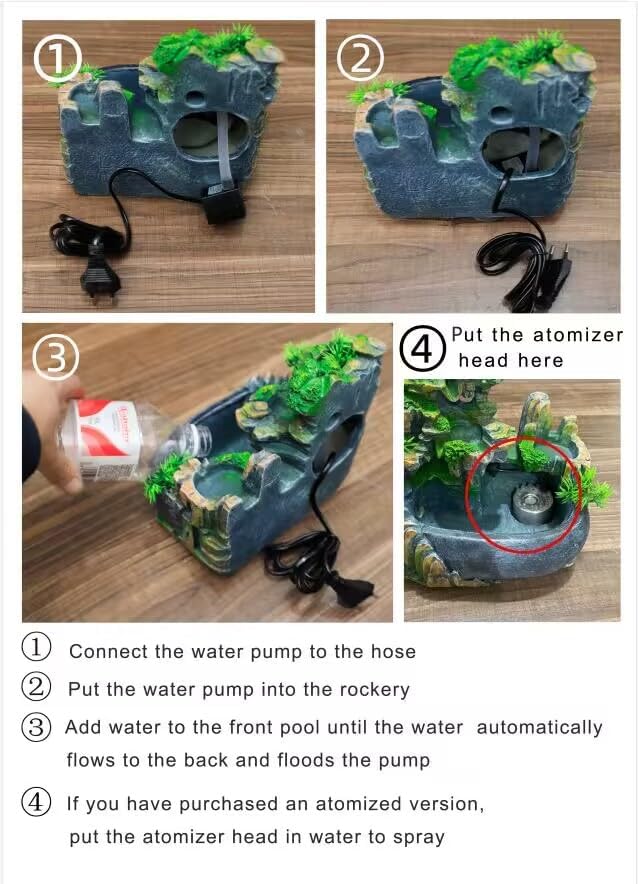 ①

②

③

④ Put the atomizer head here

① Connect the water pump to the hose

② Put the water pump into the rockery

③ Add water to the front pool until the water automatically flows to the back and floods the pump

④ If you have purchased an atomized version, put the atomizer head in water to spray