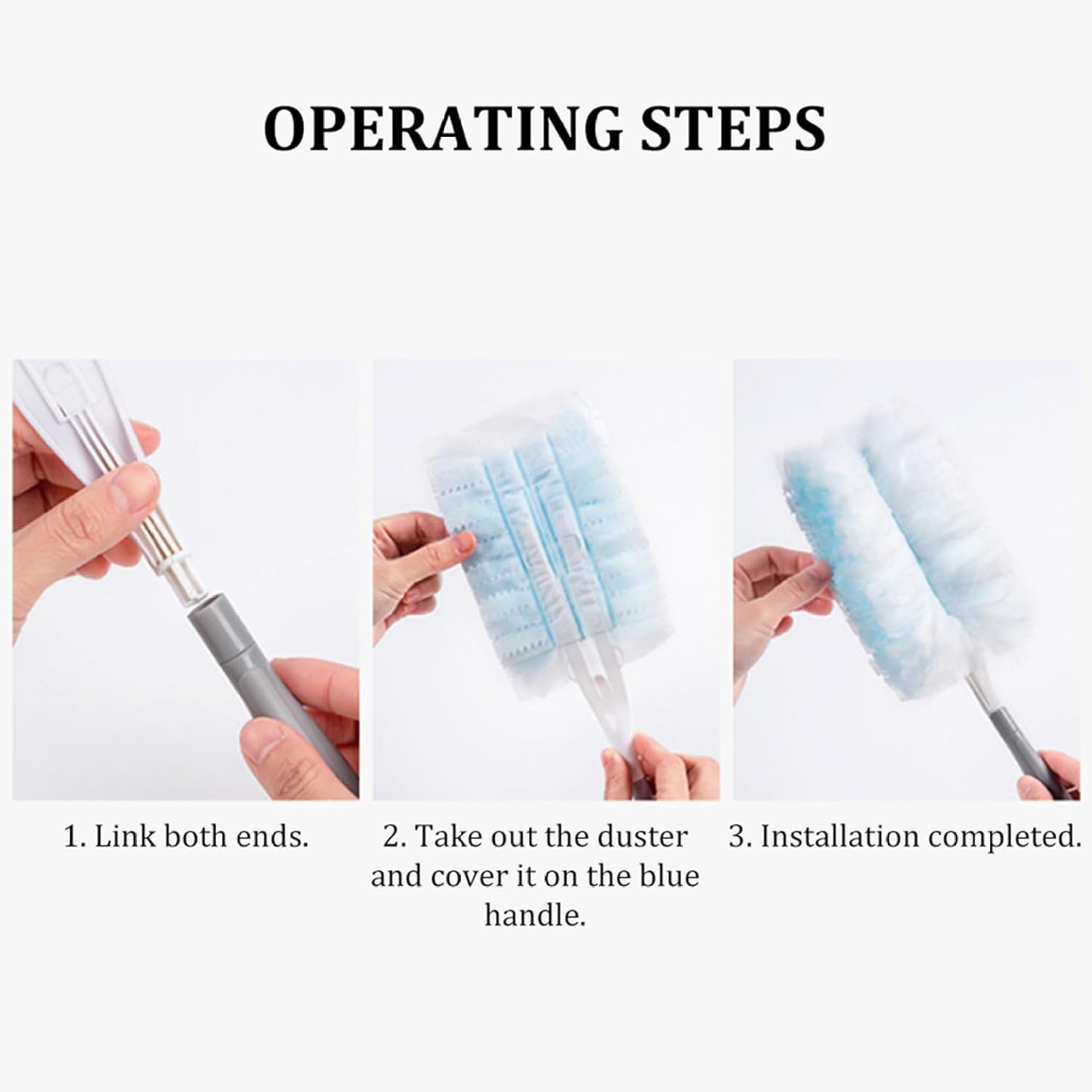 OPERATING STEPS

1. Link both ends.

2. Take out the duster and cover it on the blue handle.

3. Installation completed.