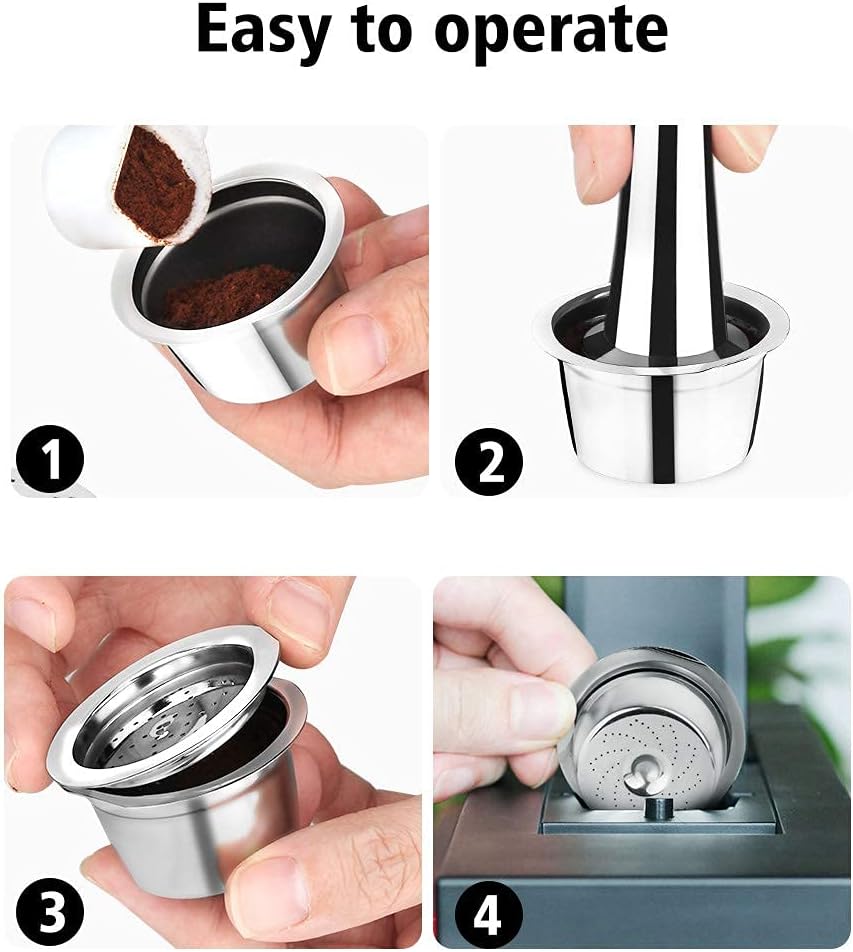 Easy to operate

1

2

3

4