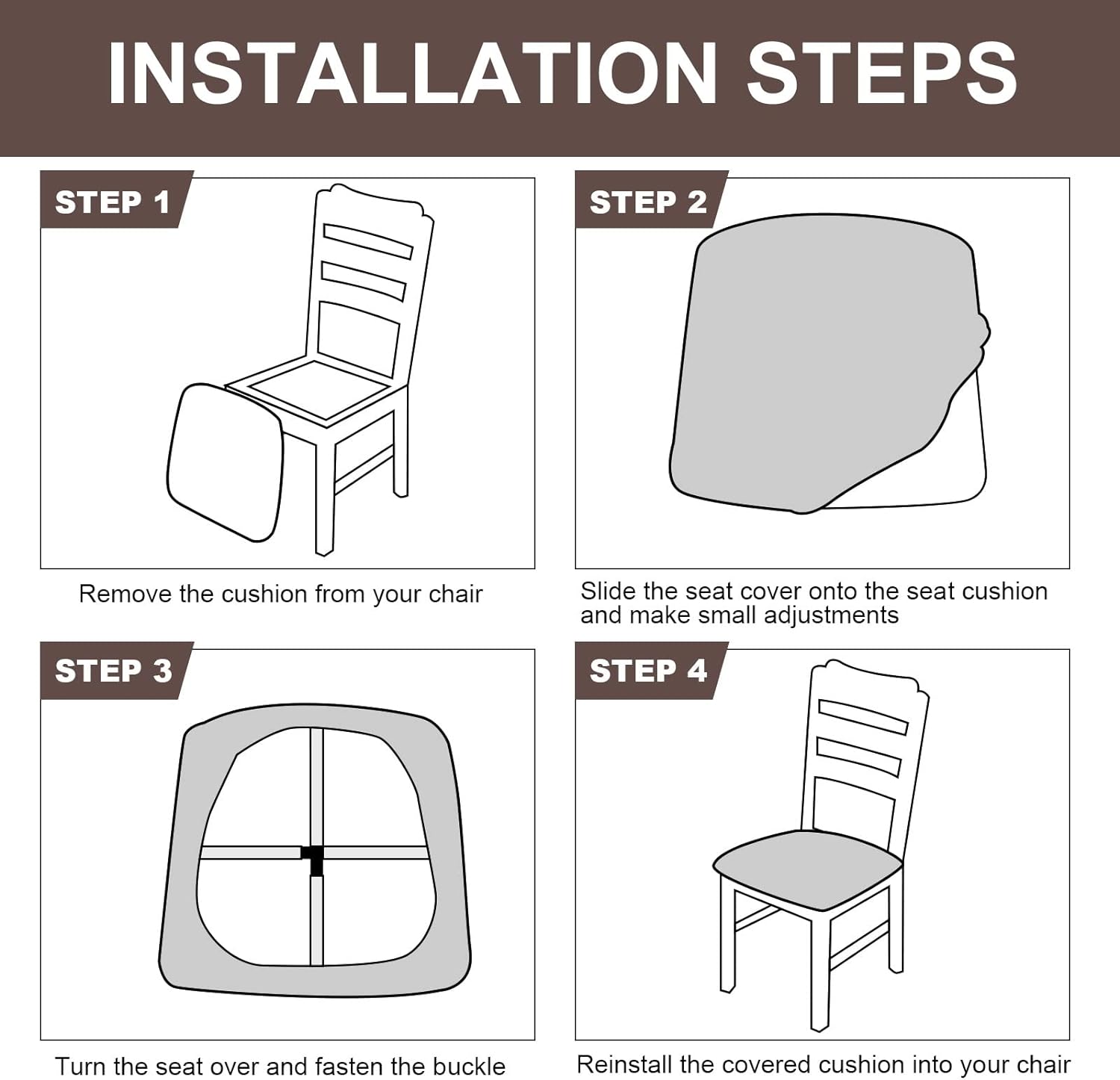 INSTALLATION STEPS

STEP 1

Remove the cushion from your chair

STEP 2

Slide the seat cover onto the seat cushion and make small adjustments

STEP 3

Turn the seat over and fasten the buckle

STEP 4

Reinstall the covered cushion into your chair