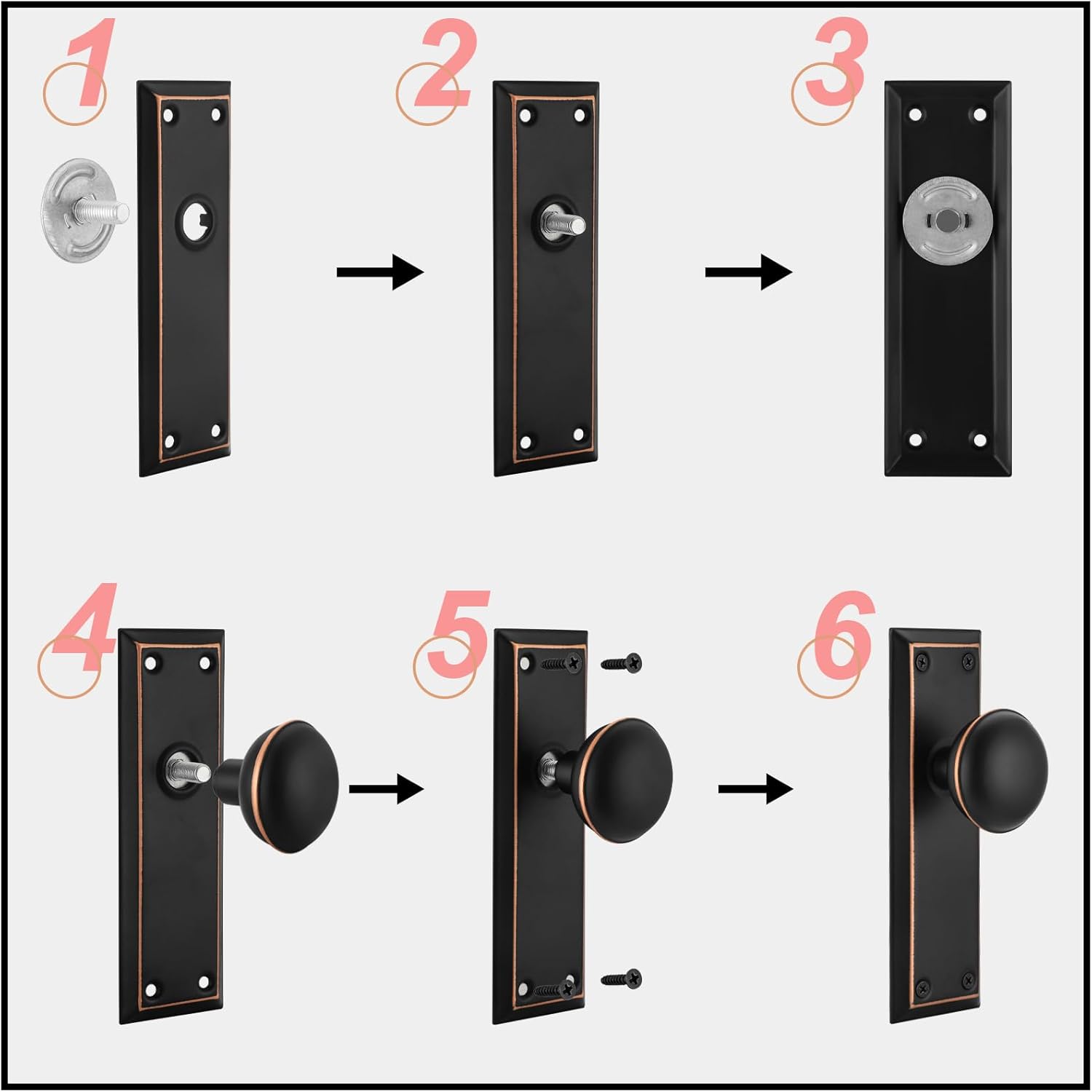 1
2
3
4
5
6