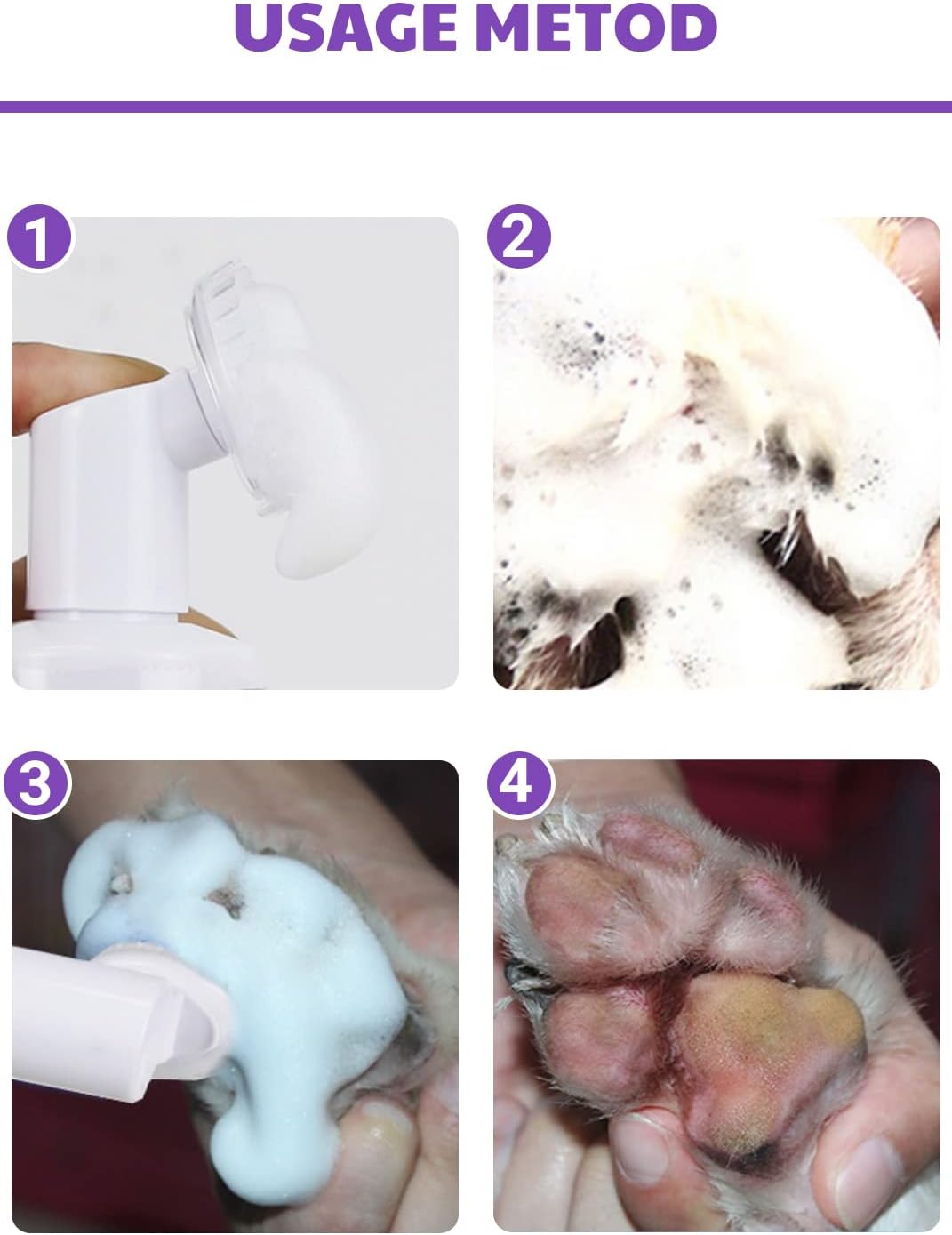 USAGE METOD

1

2

3

4