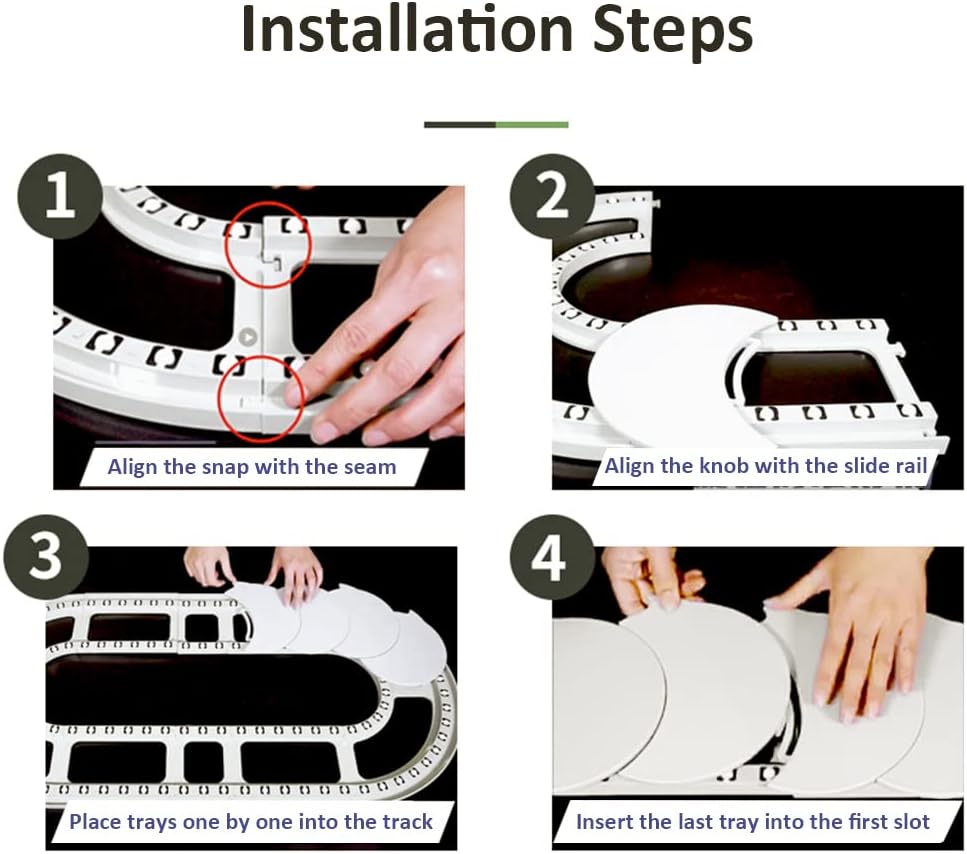 Installation Steps

1

Align the snap with the seam

2

Align the knob with the slide rail

3

Place trays one by one into the track

4

Insert the last tray into the first slot