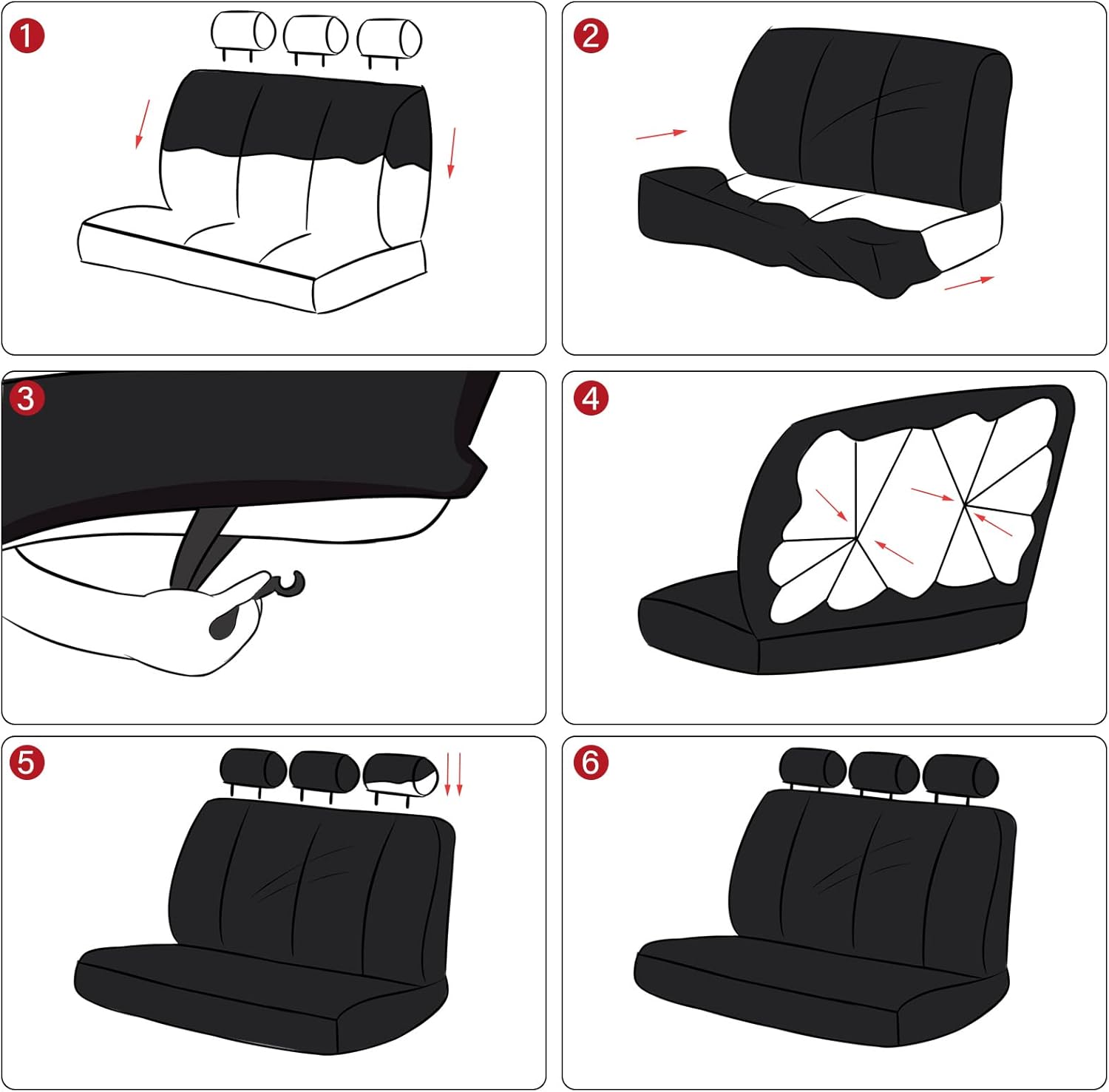 1

2

3

4

5

6