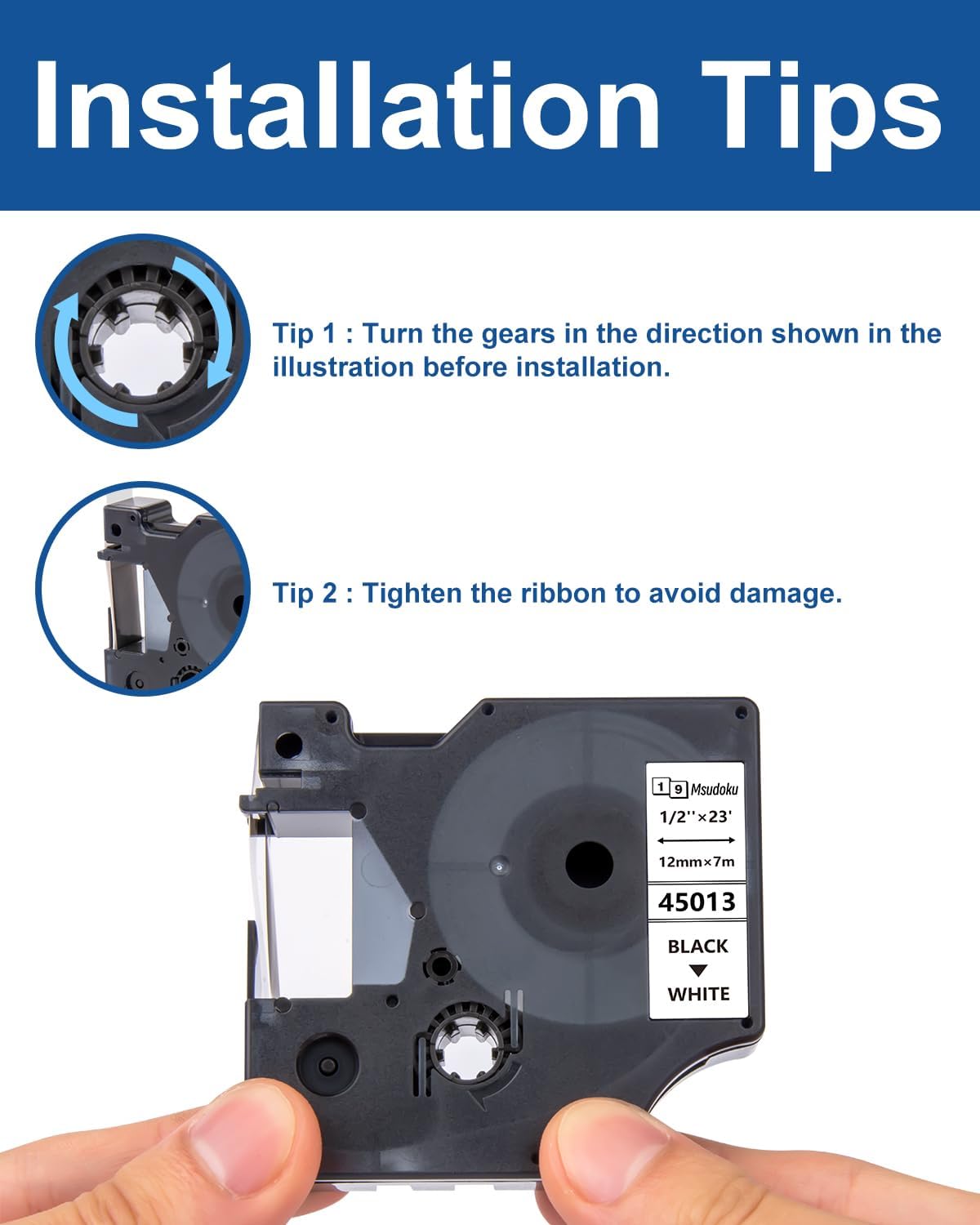 Installation Tips

Tip 1 : Turn the gears in the direction shown in the illustration before installation.

Tip 2 : Tighten the ribbon to avoid damage.

1 9 Msudoku
1/2''×23'
12mm×7m
45013
BLACK
WHITE