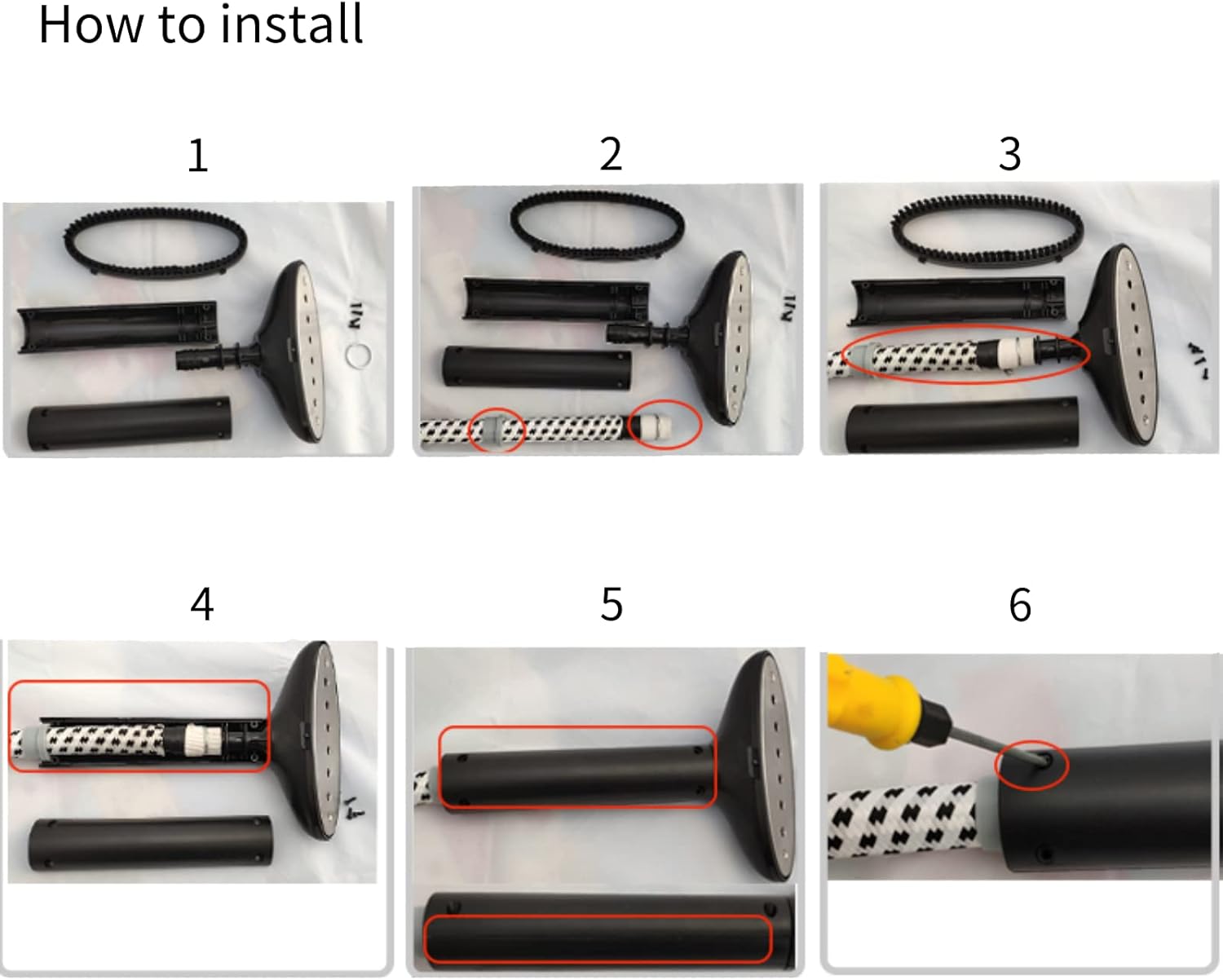 How to install

1

2

3

4

5

6