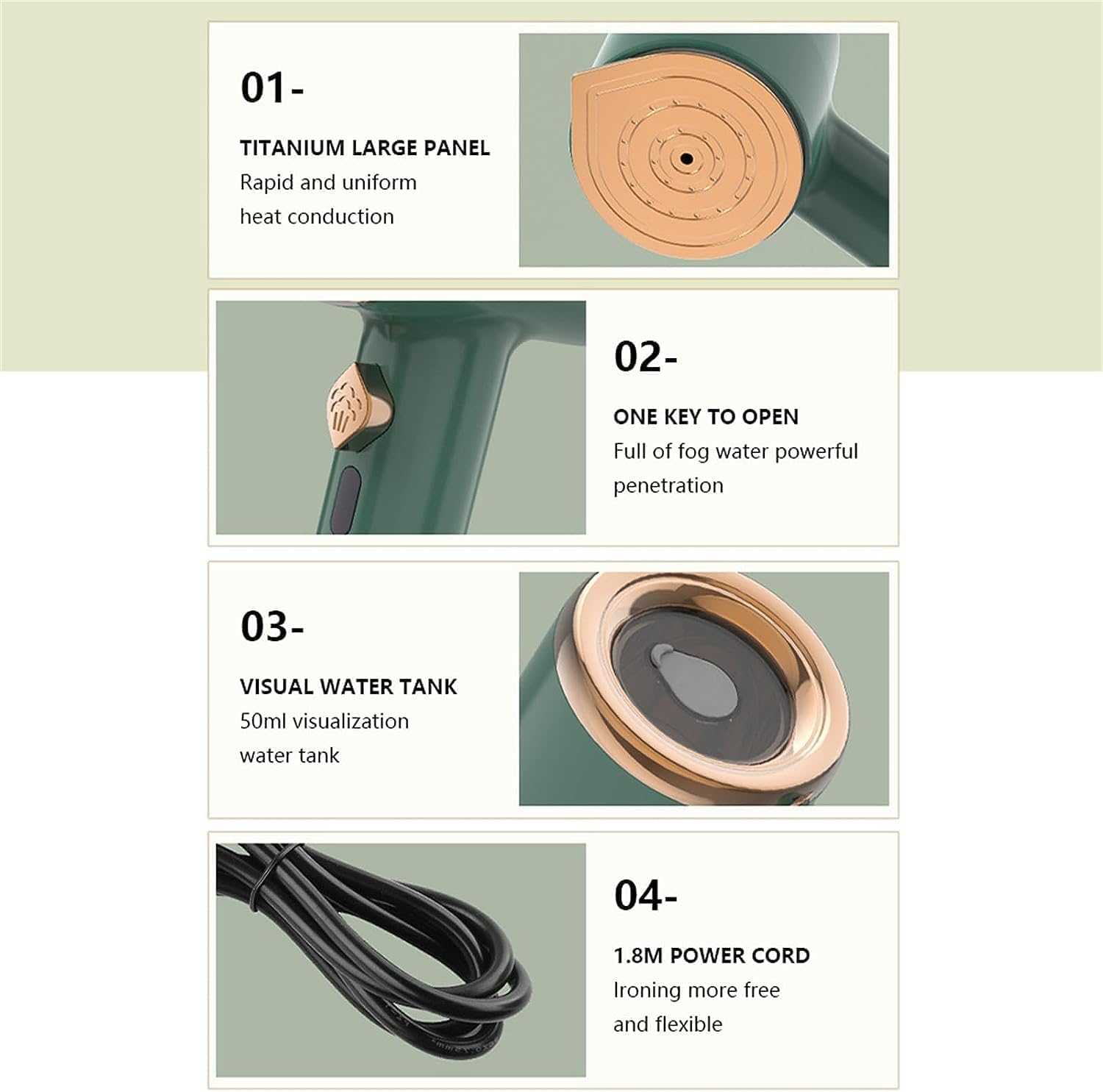 01-

TITANIUM LARGE PANEL
Rapid and uniform heat conduction

02-

ONE KEY TO OPEN
Full of fog water powerful penetration

03-

VISUAL WATER TANK
50ml visualization water tank

04-

1.8M POWER CORD
Ironing more free and flexible