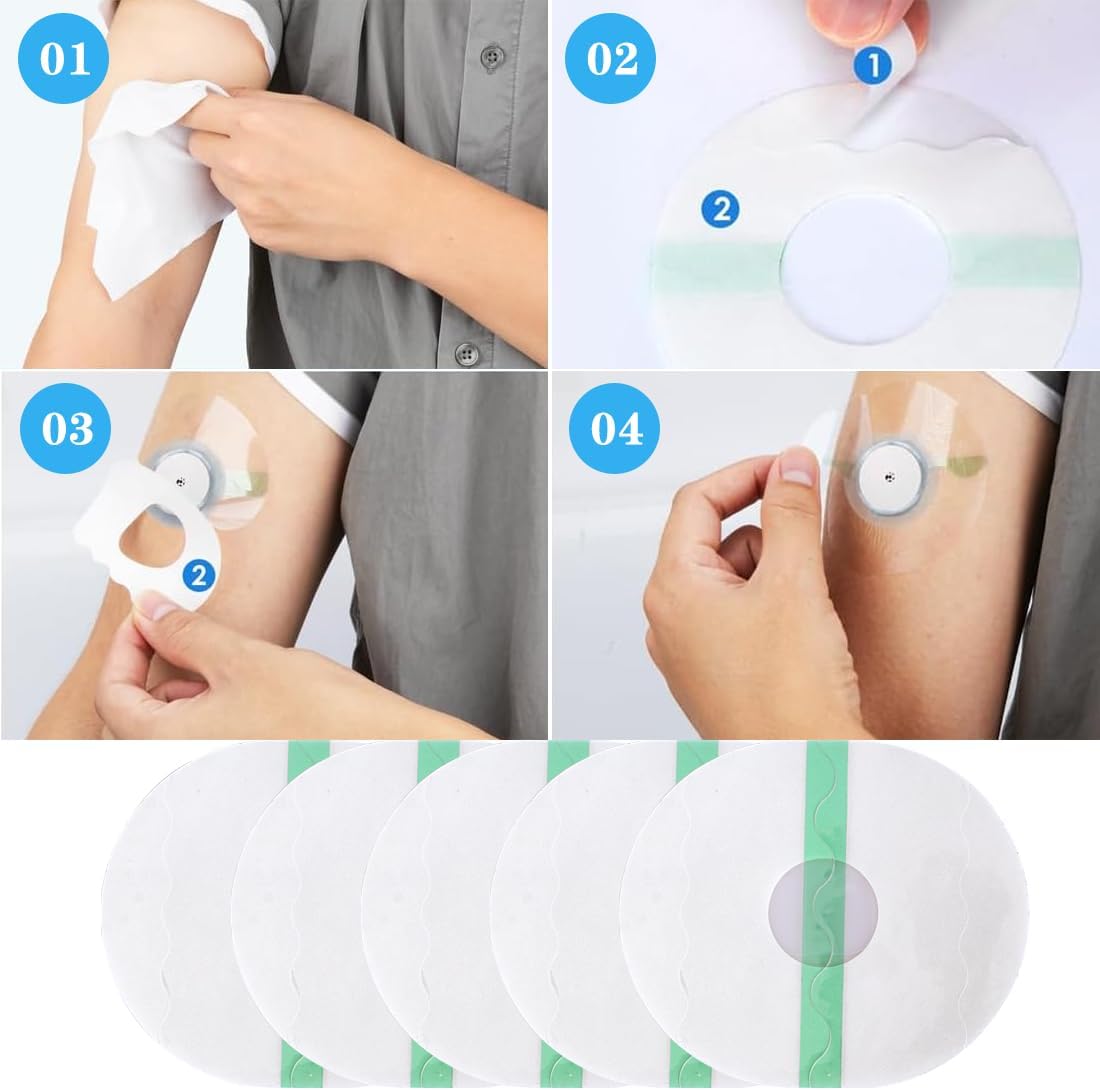 01

02

1

2

03

2

04