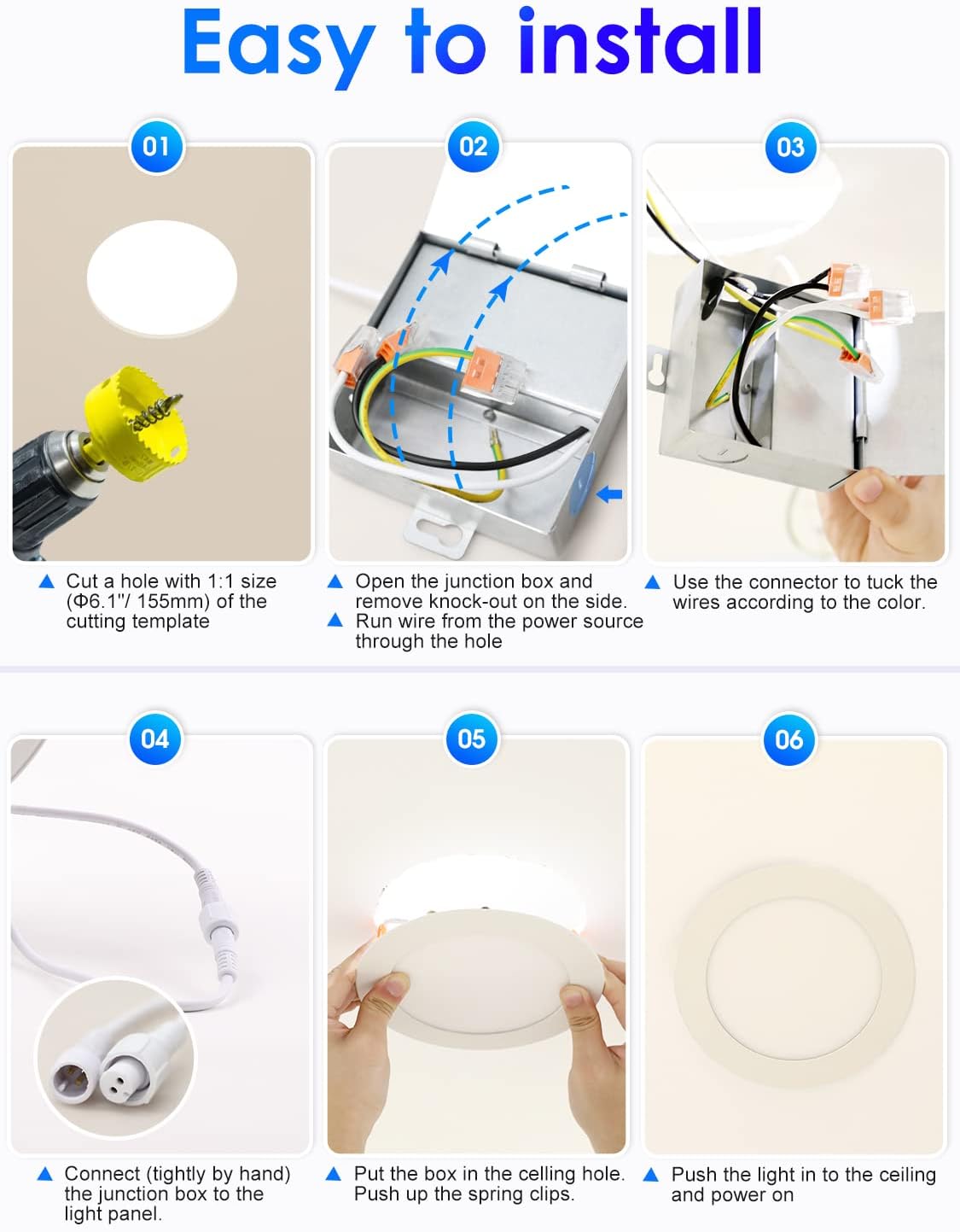 Easy to install

01

▲ Cut a hole with 1:1 size (Φ6.1"/ 155mm) of the cutting template

02

▲ Open the junction box and remove knock-out on the side.
▲ Run wire from the power source through the hole

03

▲ Use the connector to tuck the wires according to the color.

04

▲ Connect (tightly by hand) the junction box to the light panel.

05

▲ Put the box in the celling hole. Push up the spring clips.

06

▲ Push the light in to the ceiling and power on