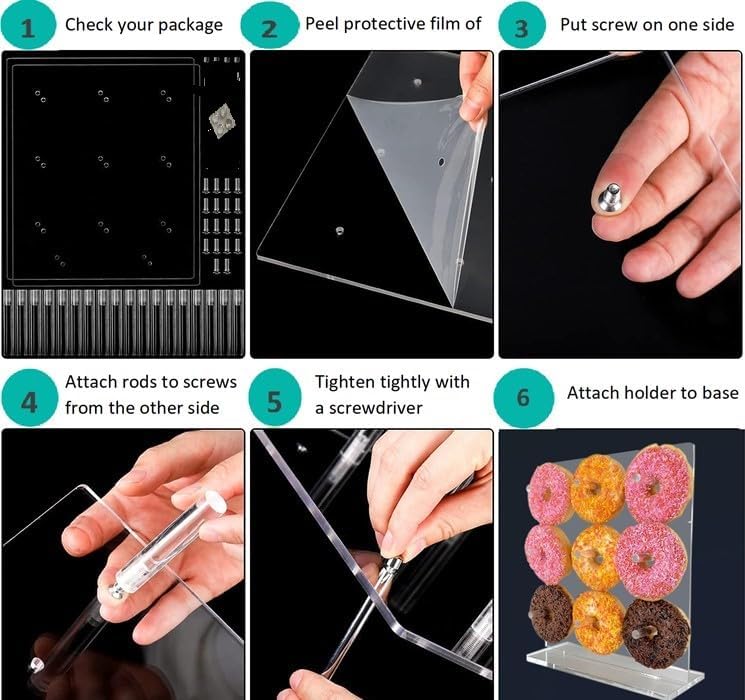 1 Check your package

2 Peel protective film of

3 Put screw on one side

4 Attach rods to screws from the other side

5 Tighten tightly with a screwdriver

6 Attach holder to base