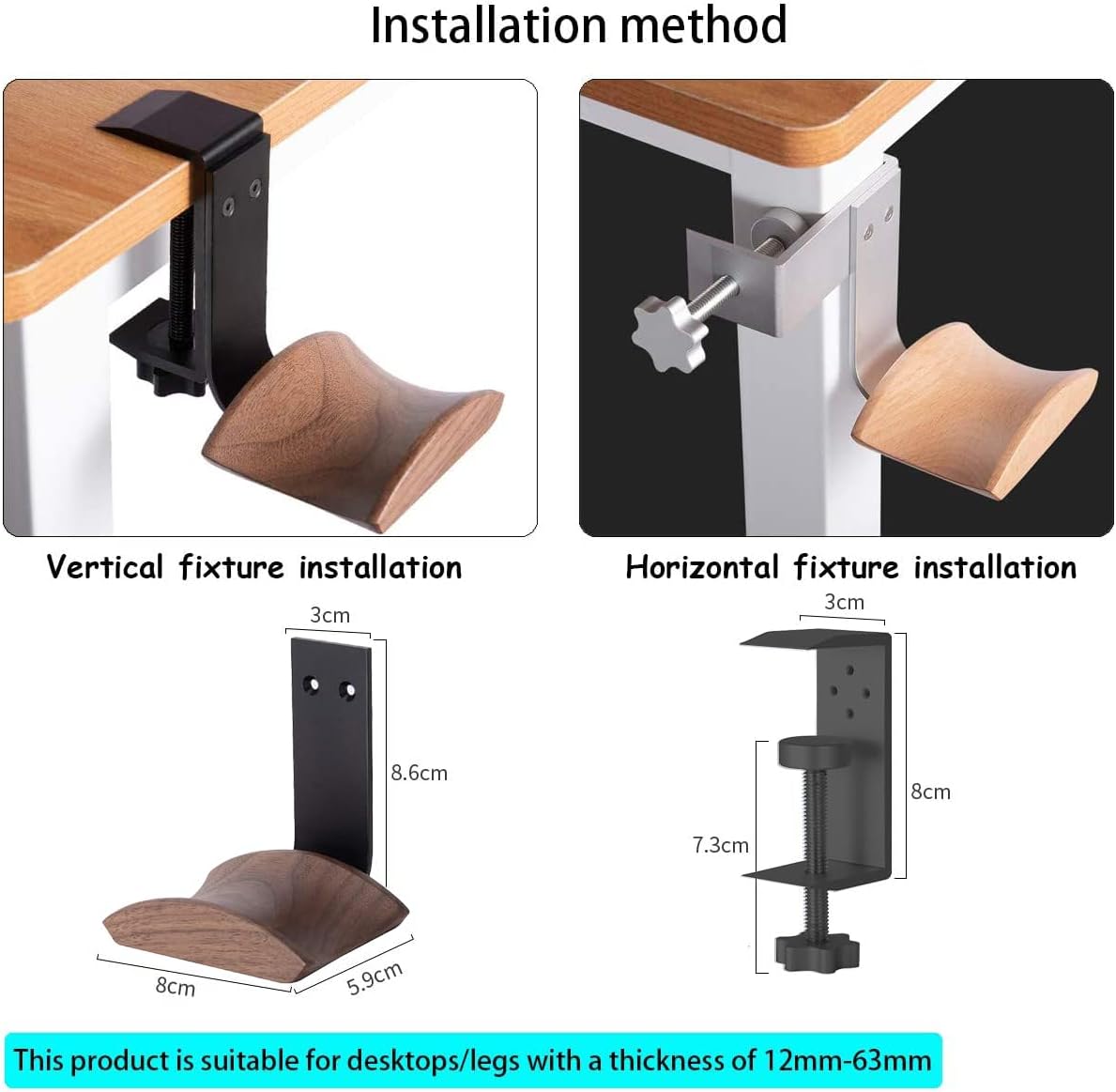 Installation method

Vertical fixture installation

Horizontal fixture installation

3cm

8.6cm

8cm

5.9cm

3cm

8cm

7.3cm

This product is suitable for desktops/legs with a thickness of 12mm-63mm