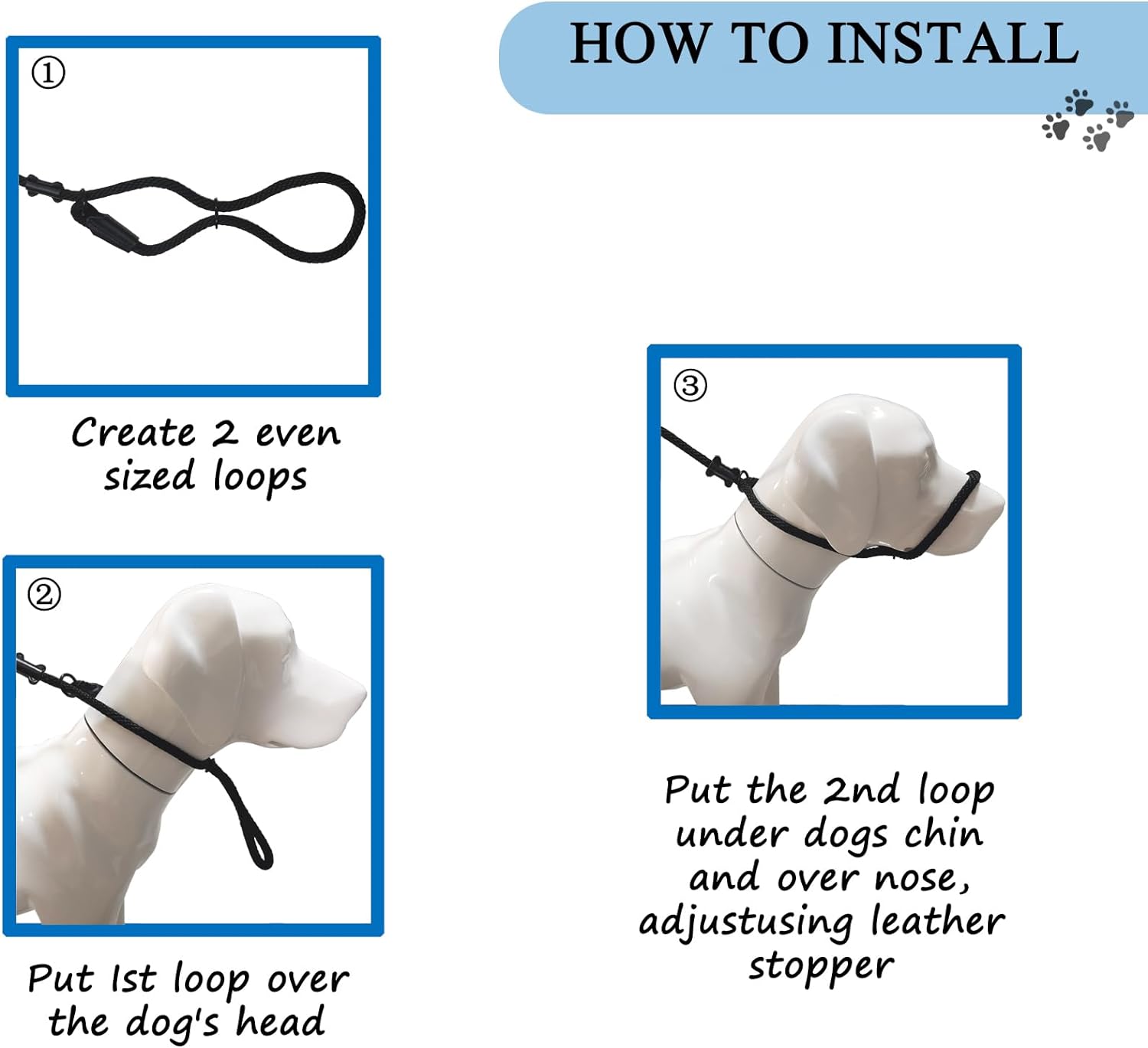 HOW TO INSTALL

①

Create 2 even sized loops

②

Put 1st loop over the dog's head

③

Put the 2nd loop under dogs chin and over nose, adjustusing leather stopper