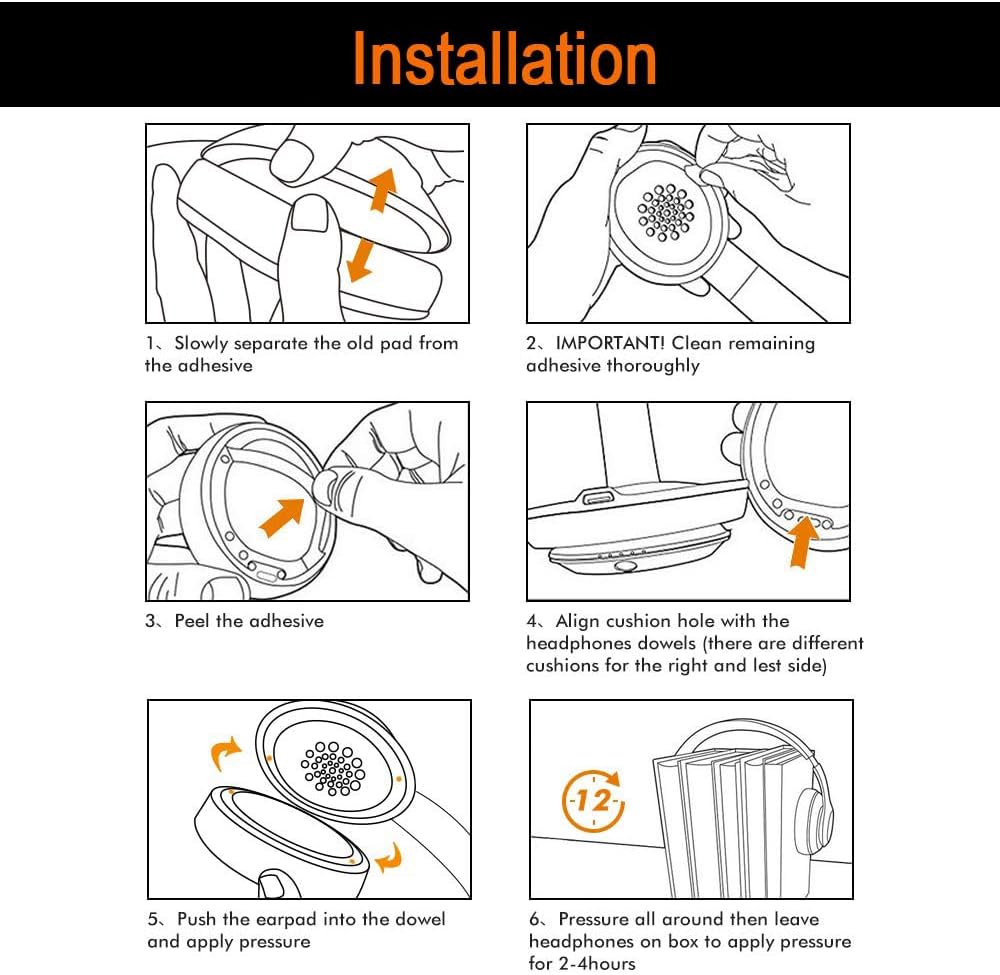 Installation

1、Slowly separate the old pad from the adhesive

2、IMPORTANT! Clean remaining adhesive thoroughly

3、Peel the adhesive

4、Align cushion hole with the headphones dowels (there are different cushions for the right and lest side)

5、Push the earpad into the dowel and apply pressure

12

6、Pressure all around then leave headphones on box to apply pressure for 2-4hours