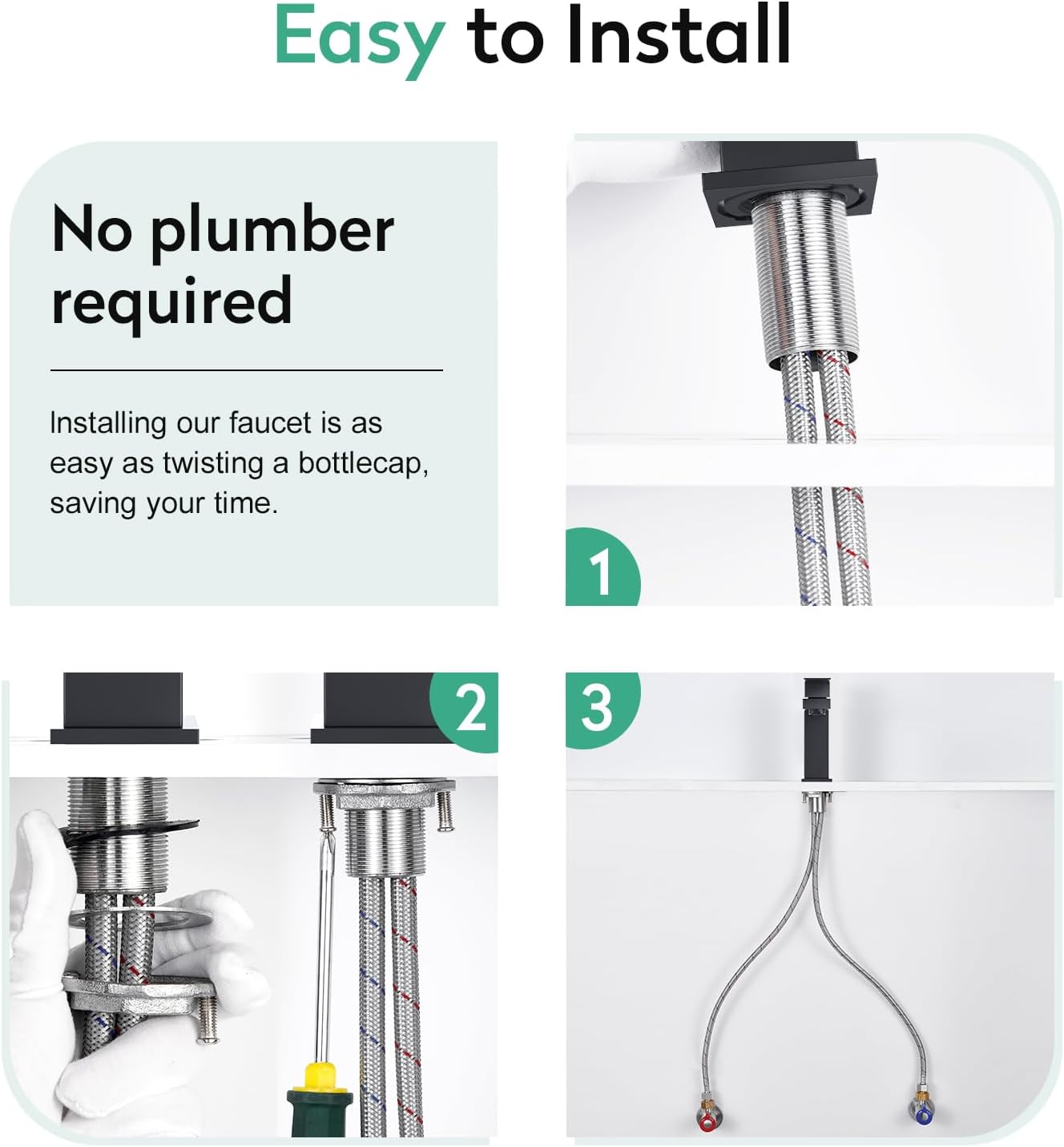 Easy to Install

No plumber required

Installing our faucet is as easy as twisting a bottlecap, saving your time.

1

2

3